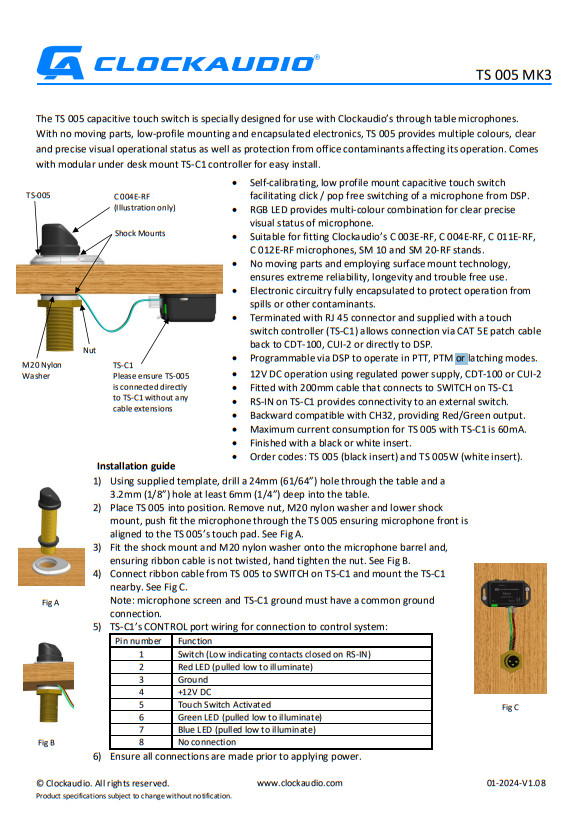 CLOCKAUDIO®

TS 005 MK3

The TS 005 capacitive touch switch is specially designed for use with Clockaudio's through table microphones. With no moving parts, low-profile mounting and encapsulated electronics, TS 005 provides multiple colours, clear and precise visual operational status as well as protection from office contaminants affecting its operation. Comes with modular under desk mount TS-C1 controller for easy install.

TS-005

C 004E-RF (Illustration only)

Shock Mounts

Nut

M20 Nylon Washer

TS-C1
Please ensure TS-005 is connected directly to TS-C1 without any cable extensions

- Self-calibrating, low profile mount capacitive touch switch facilitating click / pop free switching of a microphone from DSP.
- RGB LED provides multi-colour combination for clear precise visual status of microphone.
- Suitable for fitting Clockaudio's C 003E-RF, C 004E-RF, C 011E-RF, C 012E-RF microphones, SM 10 and SM 20-RF stands.
- No moving parts and employing surface mount technology, ensures extreme reliability, longevity and trouble free use.
- Electronic circuitry fully encapsulated to protect operation from spills or other contaminants.
- Terminated with RJ 45 connector and supplied with a touch switch controller (TS-C1) allows connection via CAT 5E patch cable back to CDT-100, CUI-2 or directly to DSP.
- Programmable via DSP to operate in PTT, PTM or latching modes.
- 12V DC operation using regulated power supply, CDT-100 or CUI-2
- Fitted with 200mm cable that connects to SWITCH on TS-C1
- RS-IN on TS-C1 provides connectivity to an external switch.
- Backward compatible with CH32, providing Red/Green output.
- Maximum current consumption for TS 005 with TS-C1 is 60mA.
- Finished with a black or white insert.
- Order codes: TS 005 (black insert) and TS 005W (white insert).

Installation guide

1) Using supplied template, drill a 24mm (61/64") hole through the table and a 3.2mm (1/8") hole at least 6mm (1/4") deep into the table.
2) Place TS 005 into position. Remove nut, M20 nylon washer and lower shock mount, push fit the microphone through the TS 005 ensuring microphone front is aligned to the TS 005's touch pad. See Fig A.
3) Fit the shock mount and M20 nylon washer onto the microphone barrel and, ensuring ribbon cable is not twisted, hand tighten the nut. See Fig B.
4) Connect ribbon cable from TS 005 to SWITCH on TS-C1 and mount the TS-C1 nearby. See Fig C.
Note: microphone screen and TS-C1 ground must have a common ground connection.
5) TS-C1's CONTROL port wiring for connection to control system:

| Pin number | Function |
|---|---|
| 1 | Switch (Low indicating contacts closed on RS-IN) |
| 2 | Red LED (pulled low to illuminate) |
| 3 | Ground |
| 4 | +12V DC |
| 5 | Touch Switch Activated |
| 6 | Green LED (pulled low to illuminate) |
| 7 | Blue LED (pulled low to illuminate) |
| 8 | No connection |

6) Ensure all connections are made prior to applying power.

Fig A

Fig B

Fig C

© Clockaudio. All rights reserved.
Product specifications subject to change without notification.

www.clockaudio.com

01-2024-V1.08