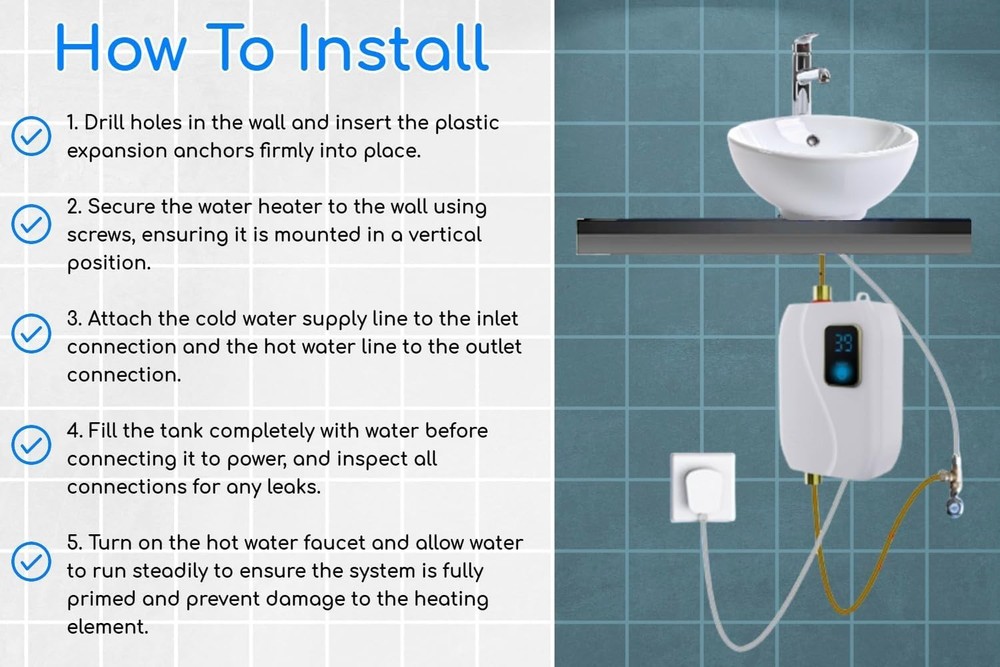 How To Install

1. Drill holes in the wall and insert the plastic expansion anchors firmly into place.

2. Secure the water heater to the wall using screws, ensuring it is mounted in a vertical position.

3. Attach the cold water supply line to the inlet connection and the hot water line to the outlet connection.

4. Fill the tank completely with water before connecting it to power, and inspect all connections for any leaks.

5. Turn on the hot water faucet and allow water to run steadily to ensure the system is fully primed and prevent damage to the heating element.

39