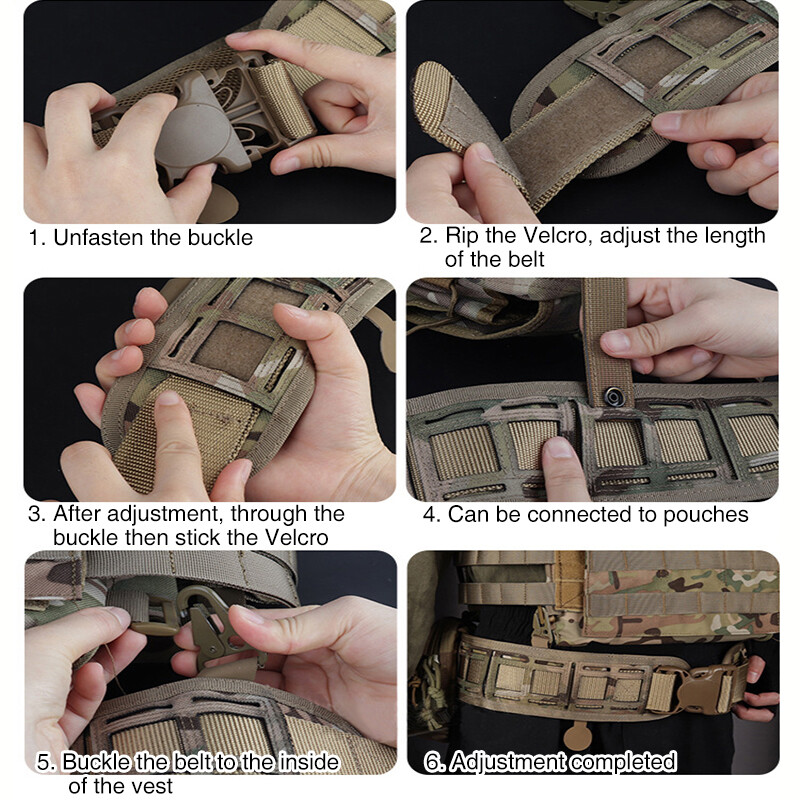 1. Unfasten the buckle

2. Rip the Velcro, adjust the length of the belt

3. After adjustment, through the buckle then stick the Velcro

4. Can be connected to pouches

5. Buckle the belt to the inside of the vest

6. Adjustment completed