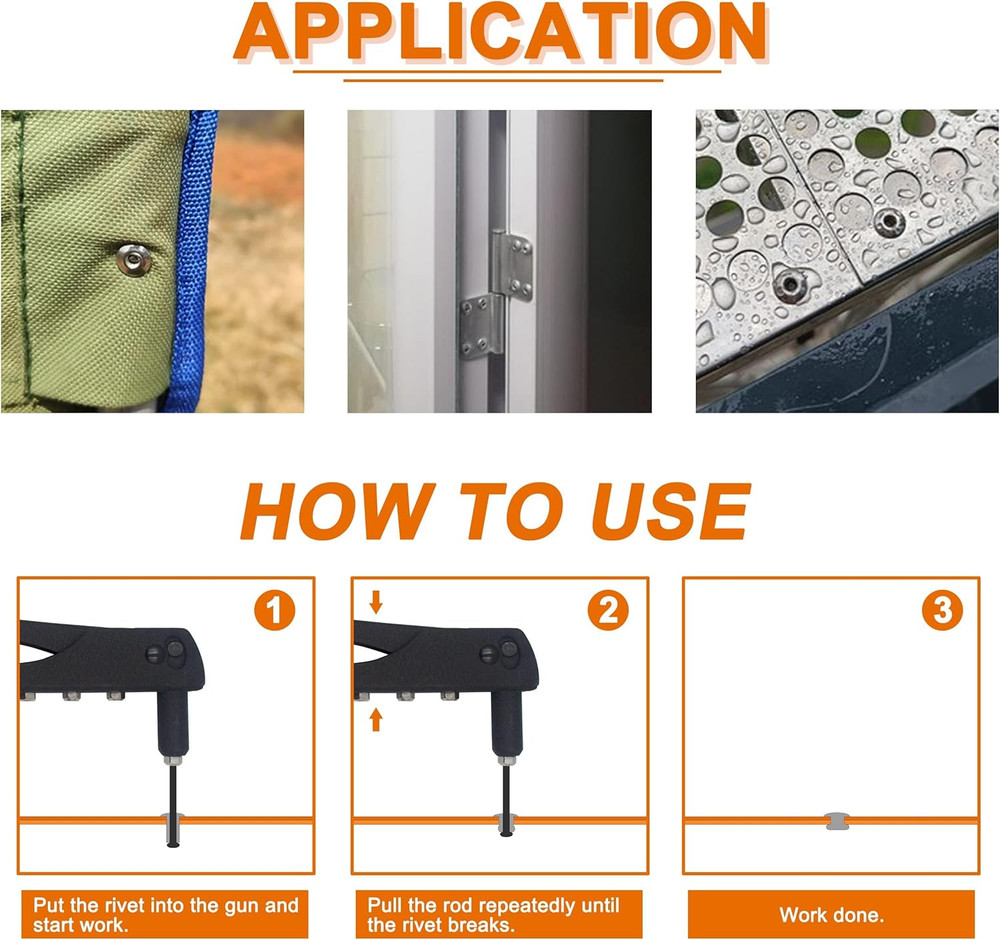 APPLICATION

HOW TO USE

1

2

3

Put the rivet into the gun and start work.

Pull the rod repeatedly until the rivet breaks.

Work done.