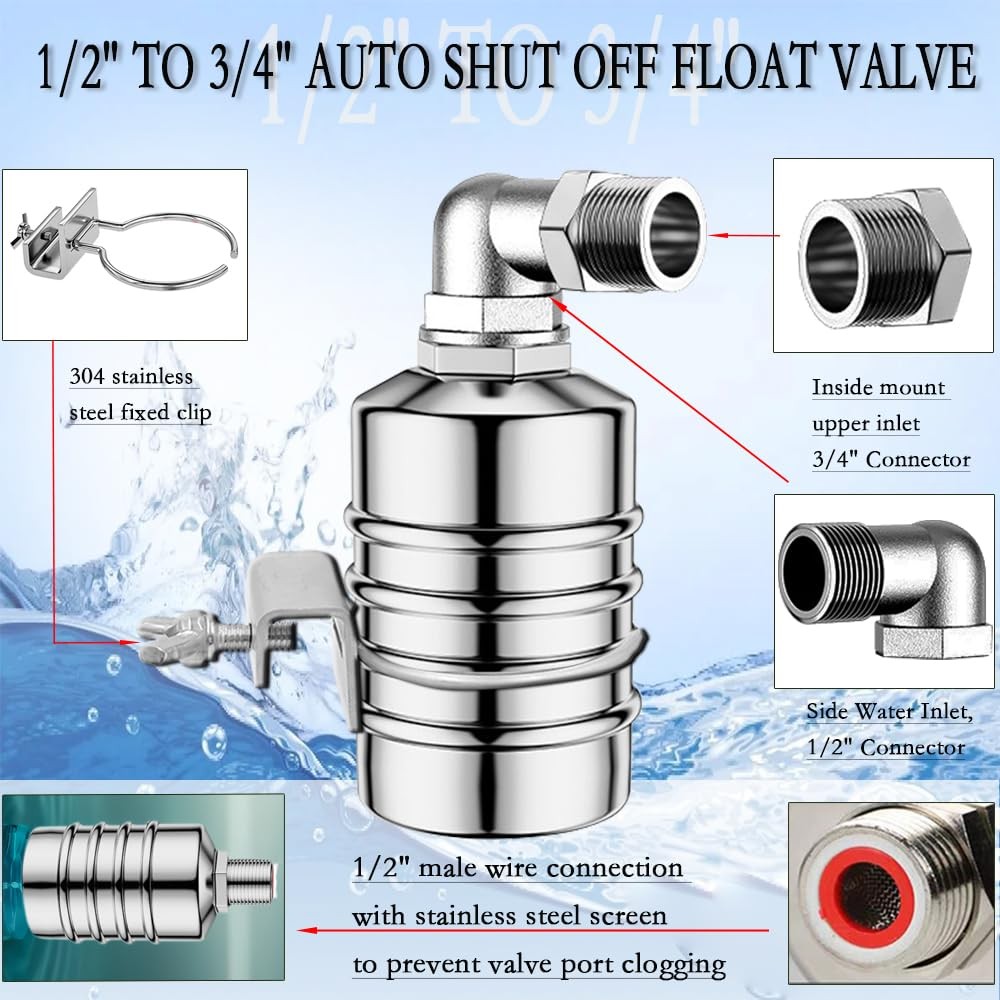 1/2" TO 3/4" AUTO SHUT OFF FLOAT VALVE

1/2" TO 3/4"

304 stainless steel fixed clip

Inside mount upper inlet 3/4" Connector

Side Water Inlet, 1/2" Connector

1/2" male wire connection with stainless steel screen to prevent valve port clogging