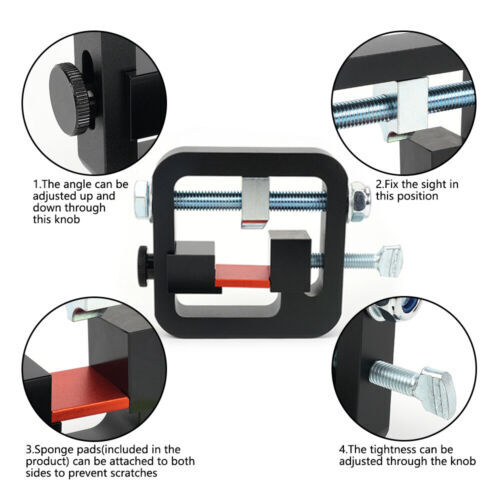 1.The angle can be adjusted up and down through this knob

2.Fix the sight in this position

3.Sponge pads(included in the product) can be attached to both sides to prevent scratches

4.The tightness can be adjusted through the knob