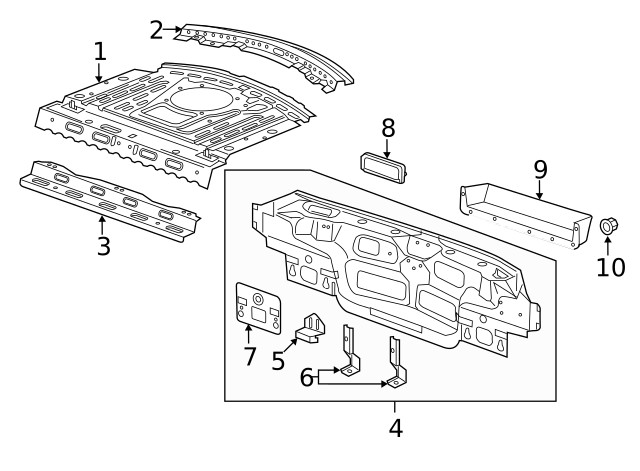 2
1
8
9
3
10
7
5
6
4