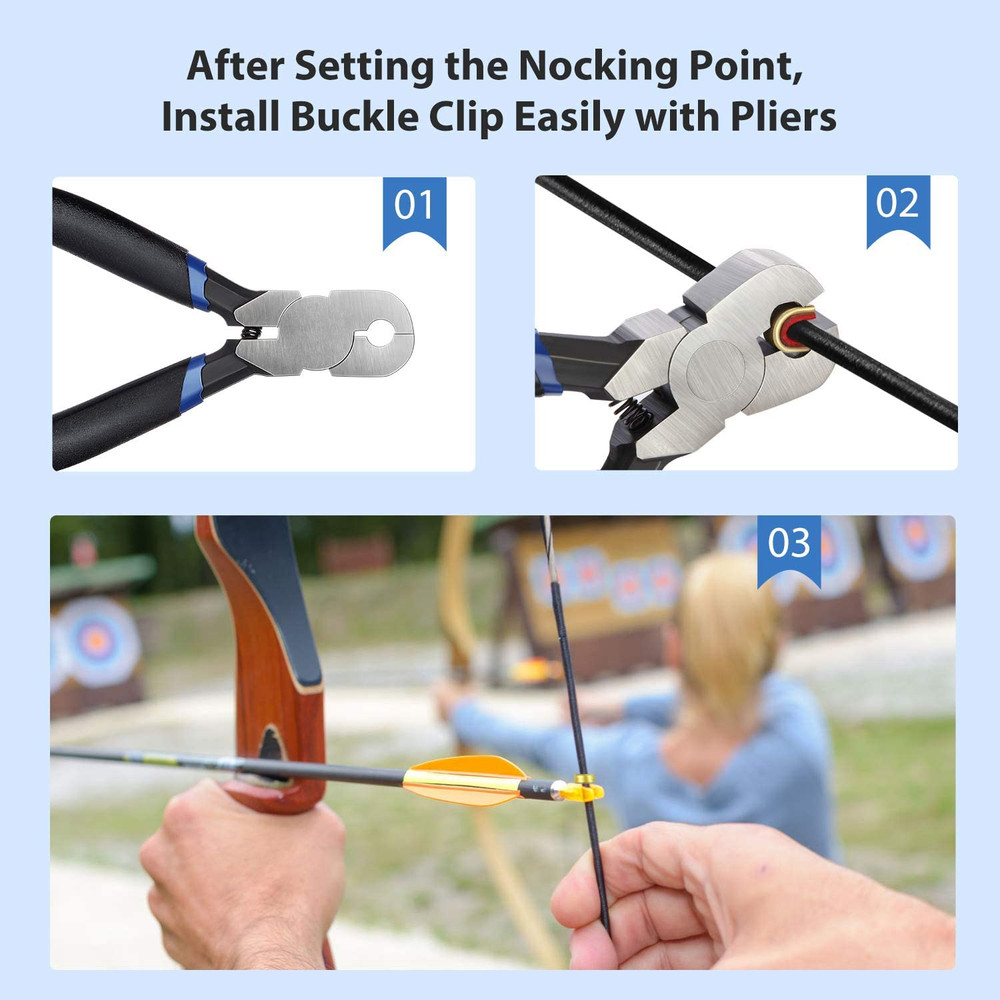 After Setting the Nocking Point, Install Buckle Clip Easily with Pliers

01

02

03