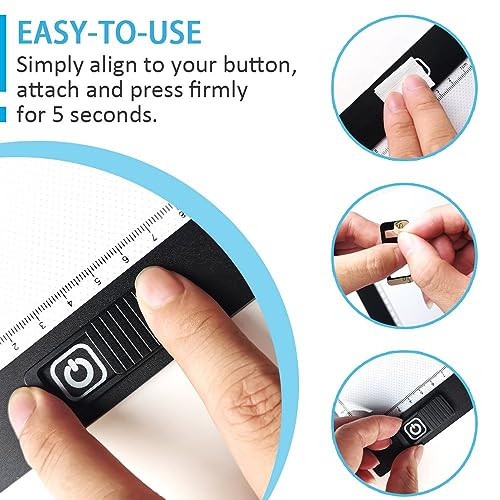 EASY-TO-USE
Simply align to your button, attach and press firmly for 5 seconds.

2 3 4 5 6 7 8