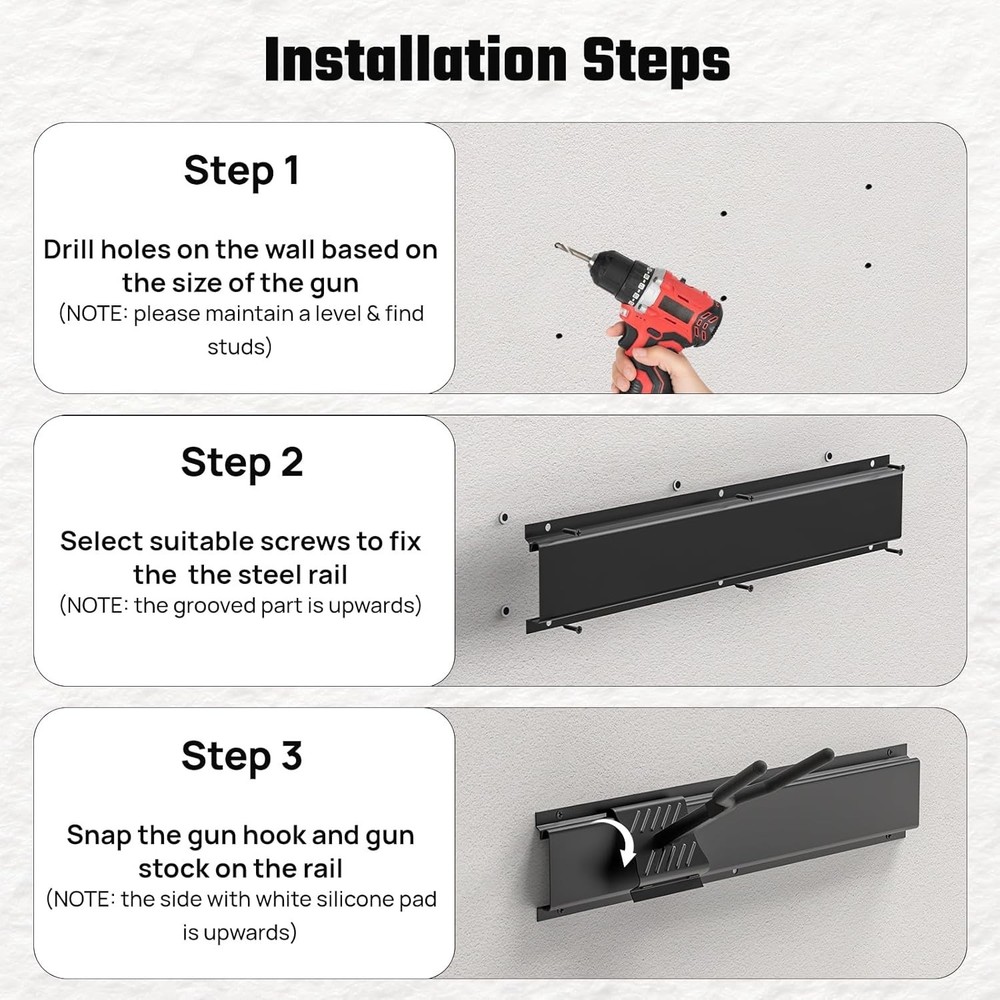 Installation Steps

Step 1

Drill holes on the wall based on the size of the gun
(NOTE: please maintain a level & find studs)

Step 2

Select suitable screws to fix the the steel rail
(NOTE: the grooved part is upwards)

Step 3

Snap the gun hook and gun stock on the rail
(NOTE: the side with white silicone pad is upwards)