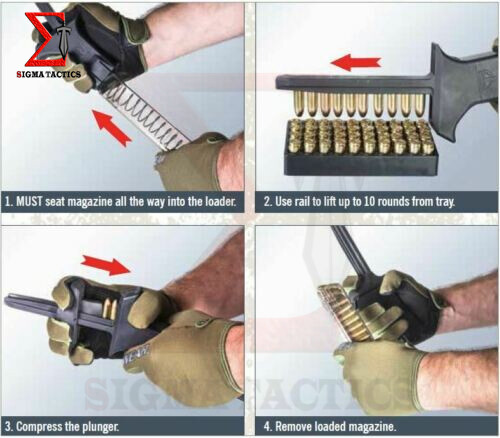 SIGMA TACTICS

1. MUST seat magazine all the way into the loader.

2. Use rail to lift up to 10 rounds from tray.

3. Compress the plunger.

4. Remove loaded magazine.

SIGMA TACTICS