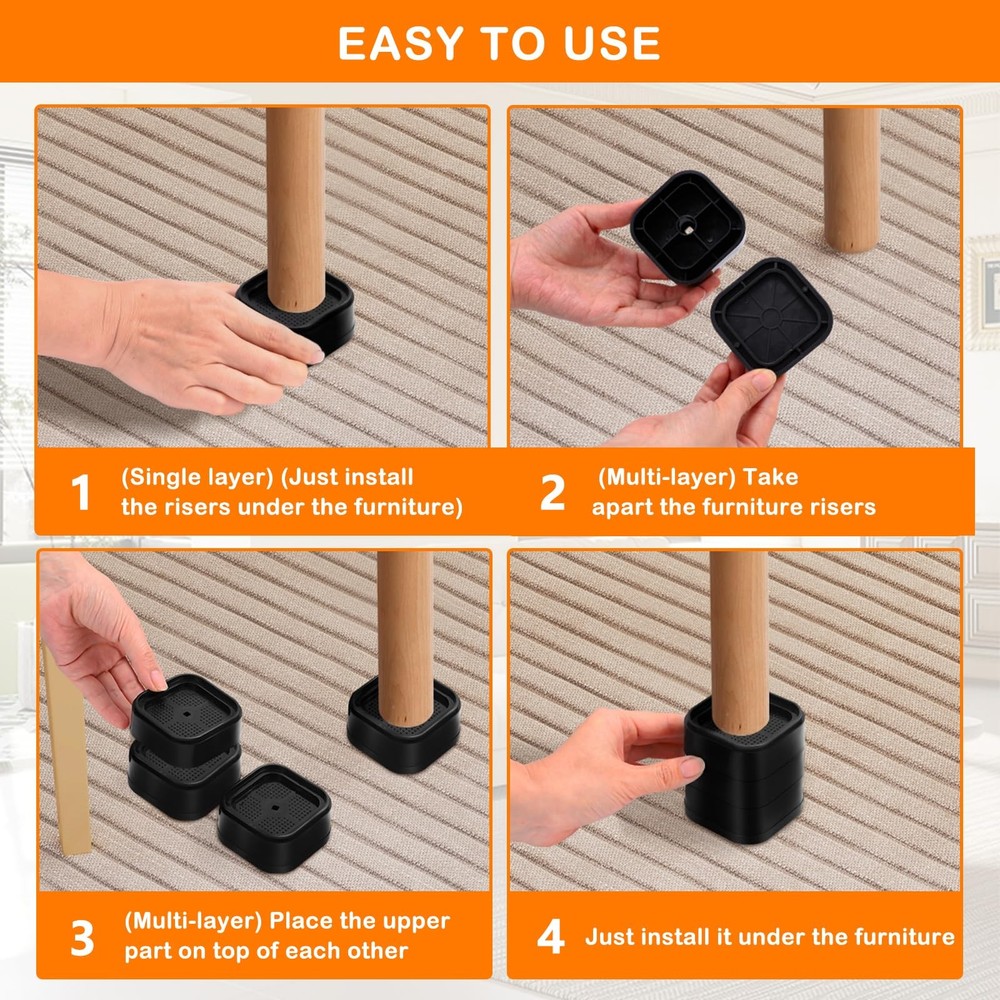 EASY TO USE

1 (Single layer) (Just install the risers under the furniture)

2 (Multi-layer) Take apart the furniture risers

3 (Multi-layer) Place the upper part on top of each other

4 Just install it under the furniture