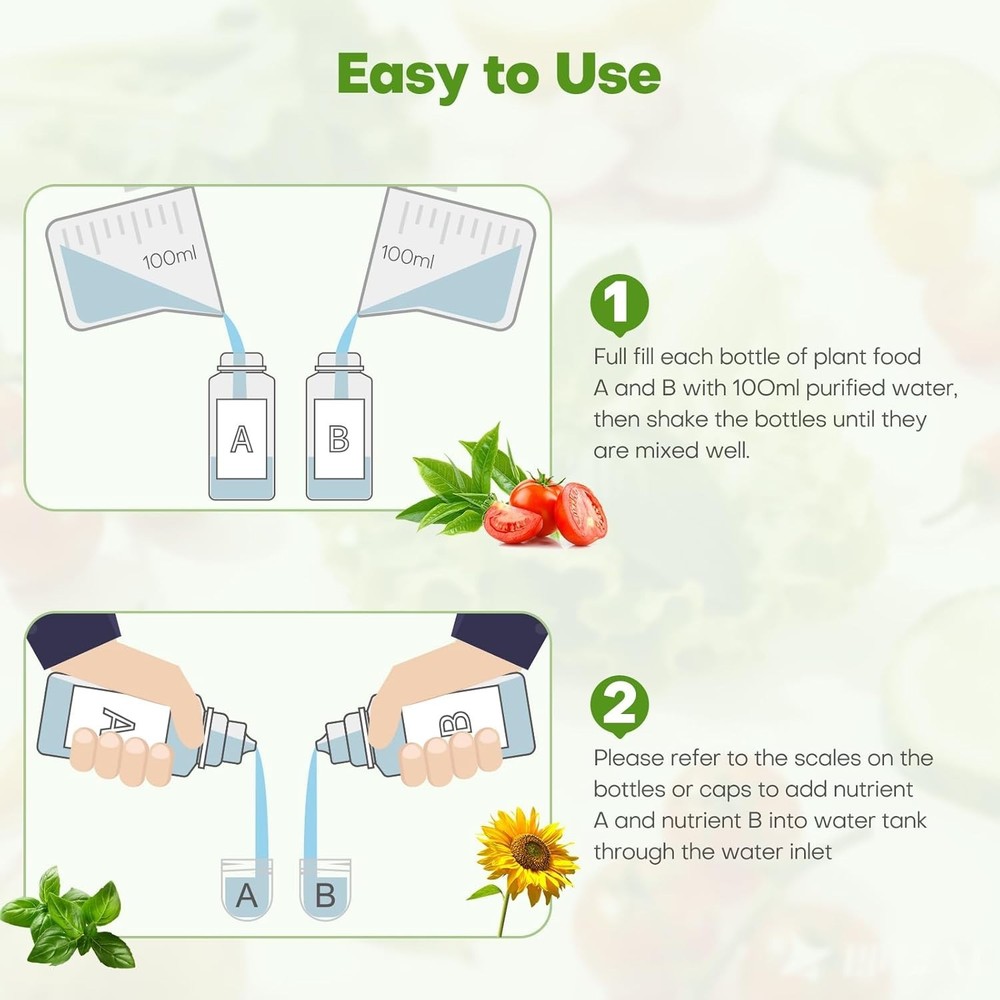 Easy to Use

100ml

100ml

A

B

1

Full fill each bottle of plant food A and B with 100ml purified water, then shake the bottles until they are mixed well.

A

B

A

B

2

Please refer to the scales on the bottles or caps to add nutrient A and nutrient B into water tank through the water inlet