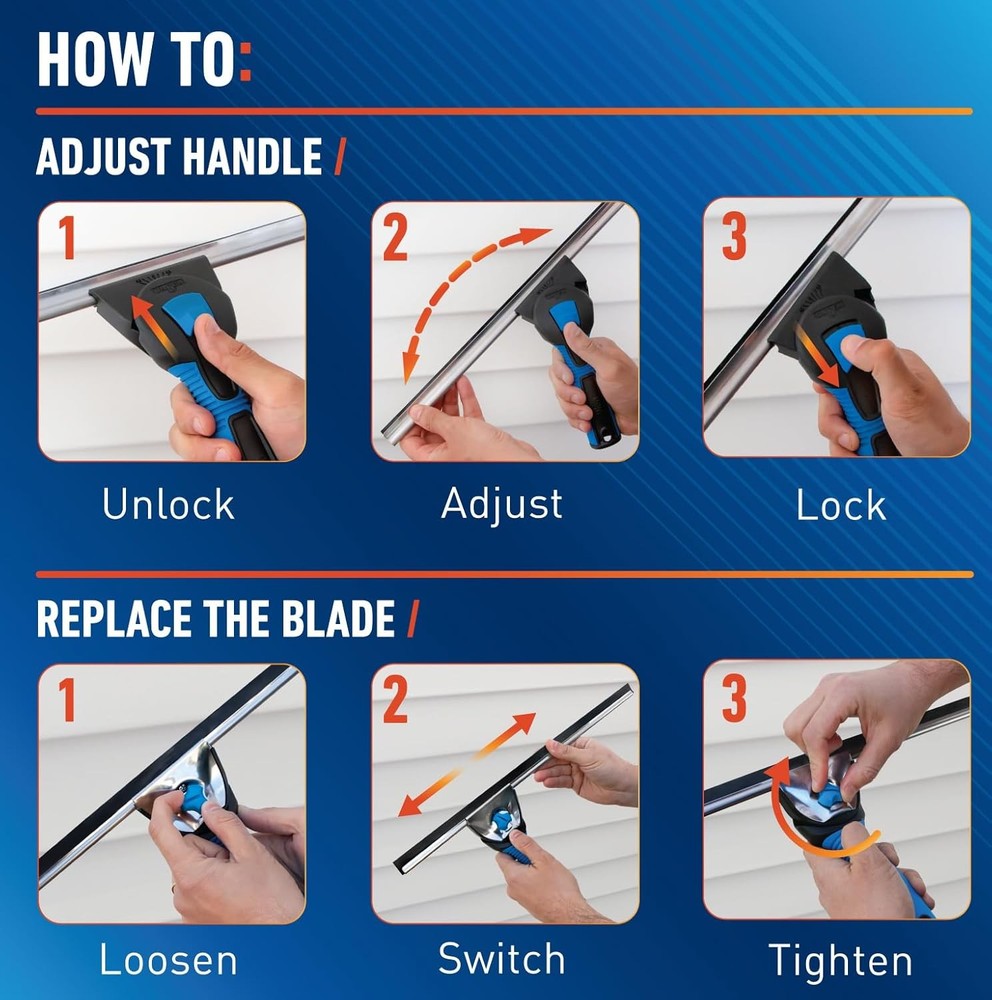 HOW TO:

ADJUST HANDLE /

1

Unlock

2

Adjust

3

Lock

REPLACE THE BLADE /

1

Loosen

2

Switch

3

Tighten