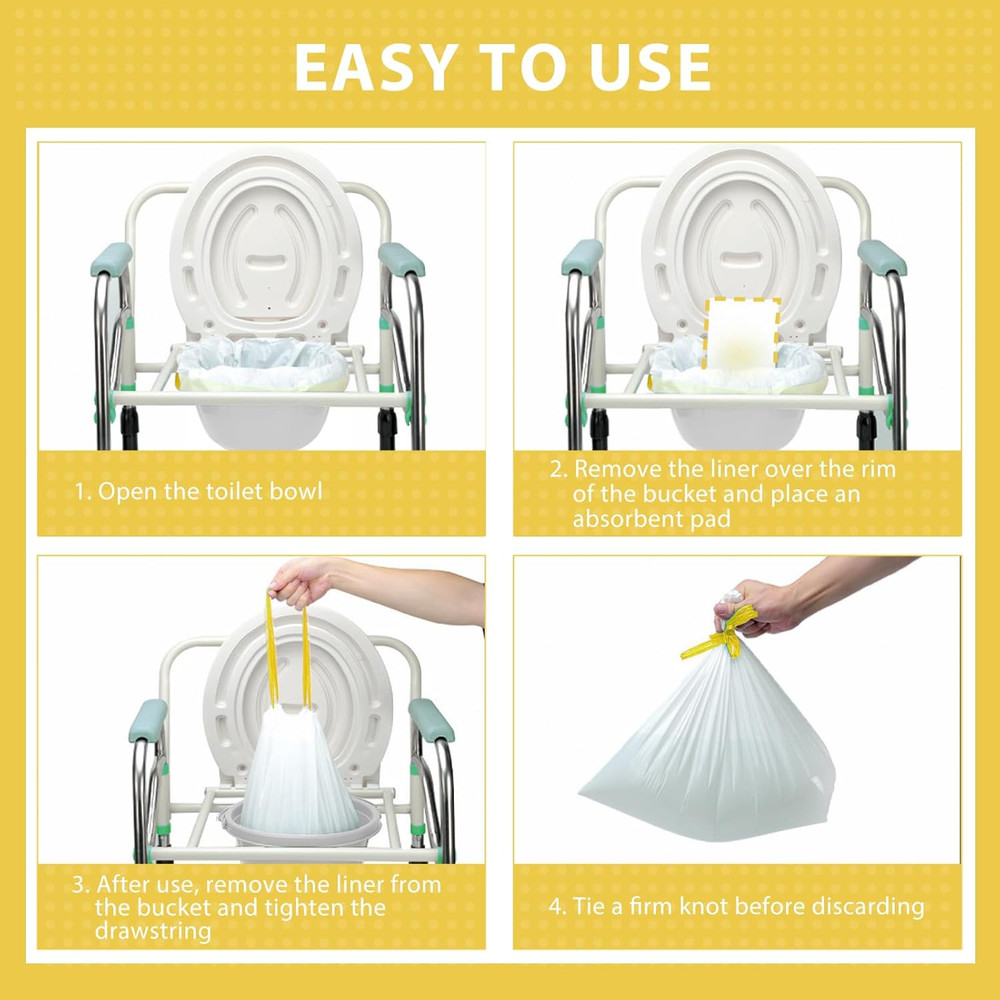 EASY TO USE

1. Open the toilet bowl

2. Remove the liner over the rim of the bucket and place an absorbent pad

3. After use, remove the liner from the bucket and tighten the drawstring

4. Tie a firm knot before discarding