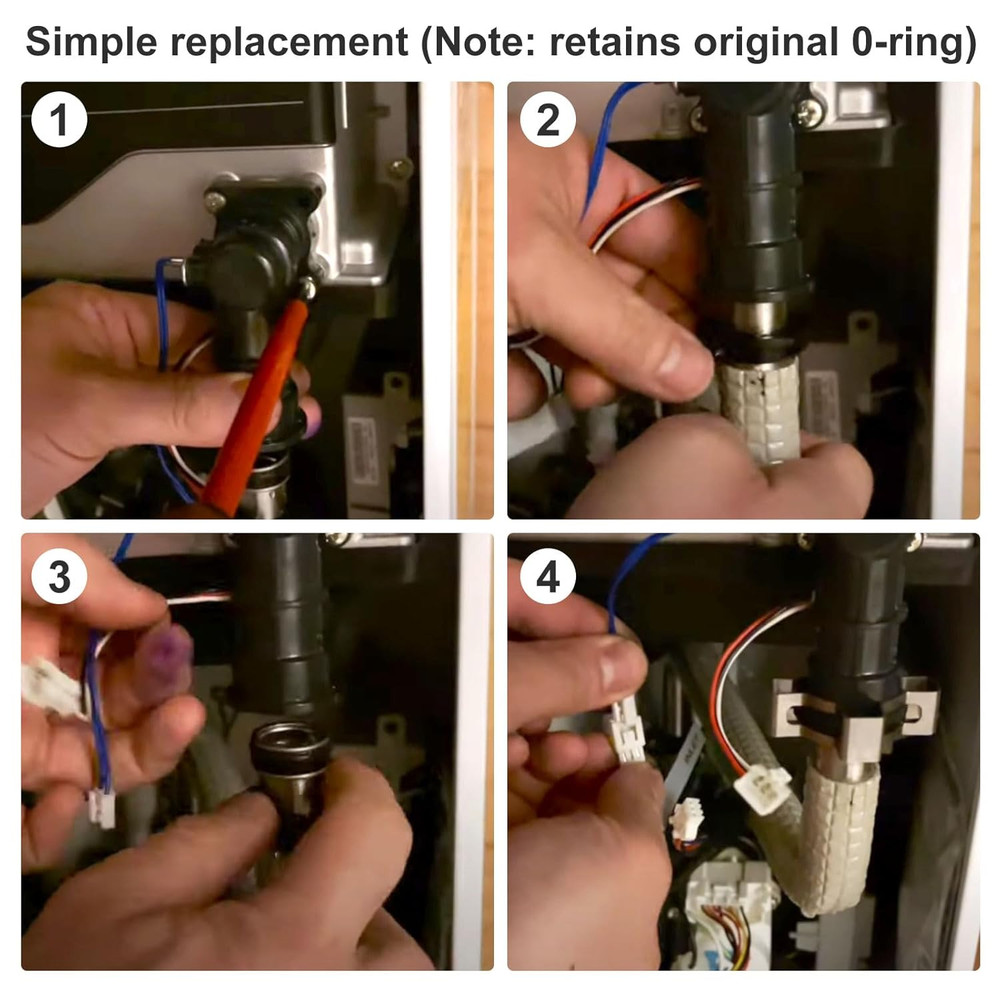 Simple replacement (Note: retains original 0-ring)

1

2

3

4