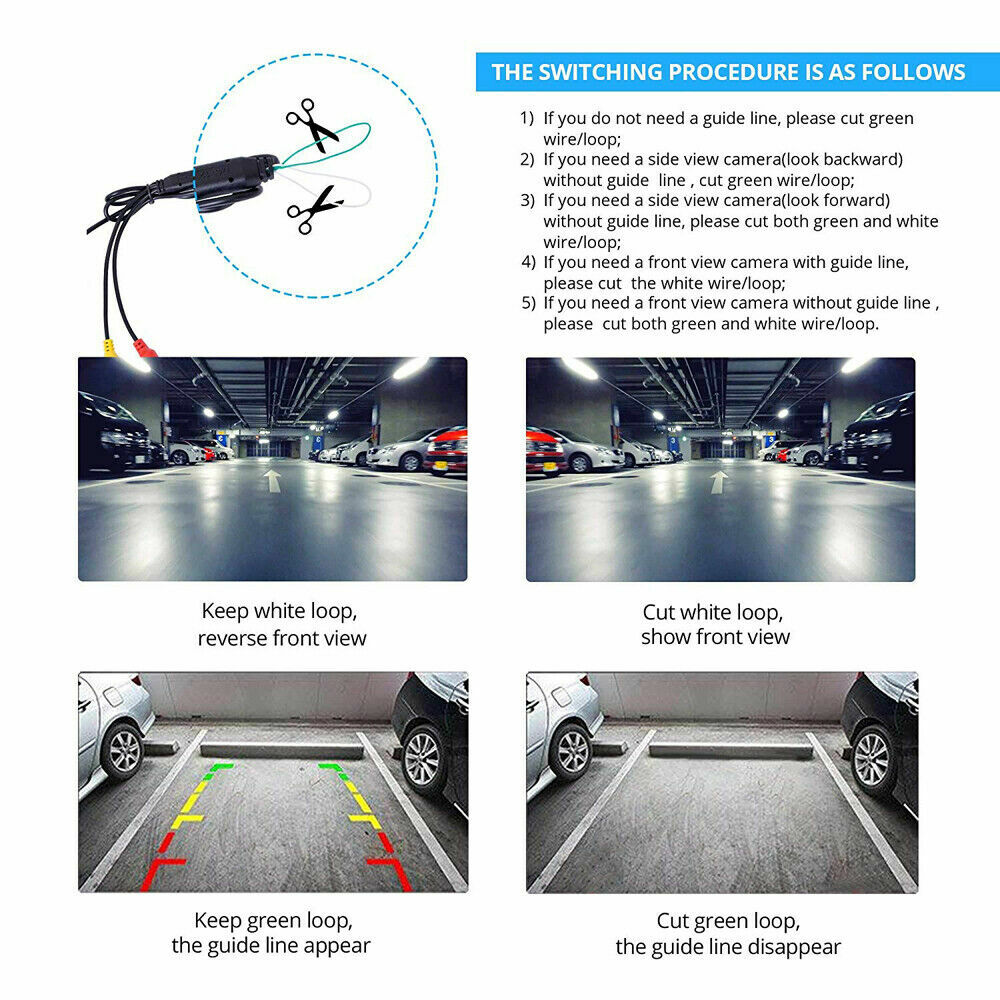 THE SWITCHING PROCEDURE IS AS FOLLOWS

1) If you do not need a guide line, please cut green wire/loop;
2) If you need a side view camera(look backward) without guide line , cut green wire/loop;
3) If you need a side view camera(look forward) without guide line, please cut both green and white wire/loop;
4) If you need a front view camera with guide line, please cut the white wire/loop;
5) If you need a front view camera without guide line , please cut both green and white wire/loop.

Keep white loop, reverse front view

Cut white loop, show front view

Keep green loop, the guide line appear

Cut green loop, the guide line disappear