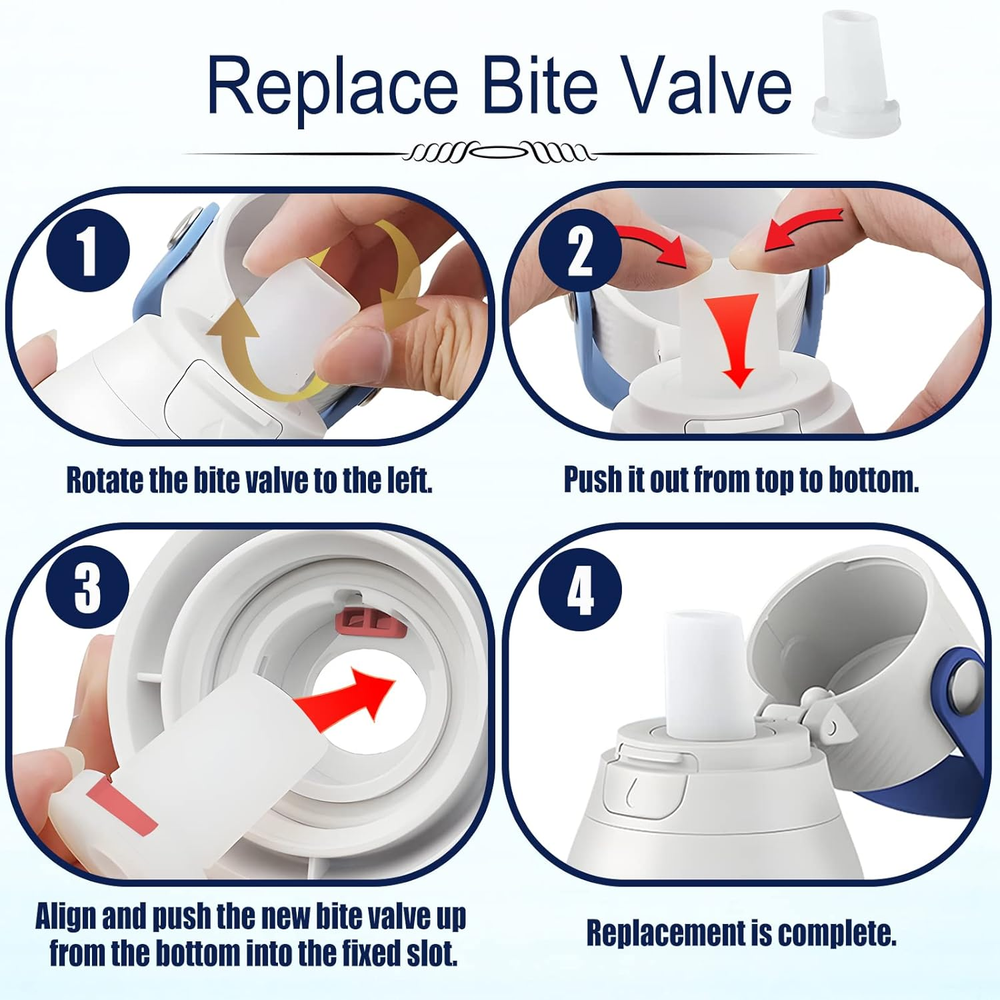 Replace Bite Valve

1

Rotate the bite valve to the left.

2

Push it out from top to bottom.

3

Align and push the new bite valve up from the bottom into the fixed slot.

4

Replacement is complete.