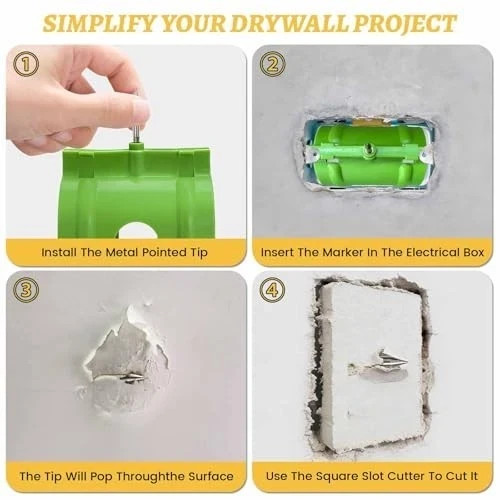 SIMPLIFY YOUR DRYWALL PROJECT

1

Install The Metal Pointed Tip

2

Insert The Marker In The Electrical Box

3

The Tip Will Pop Throughthe Surface

4

Use The Square Slot Cutter To Cut It