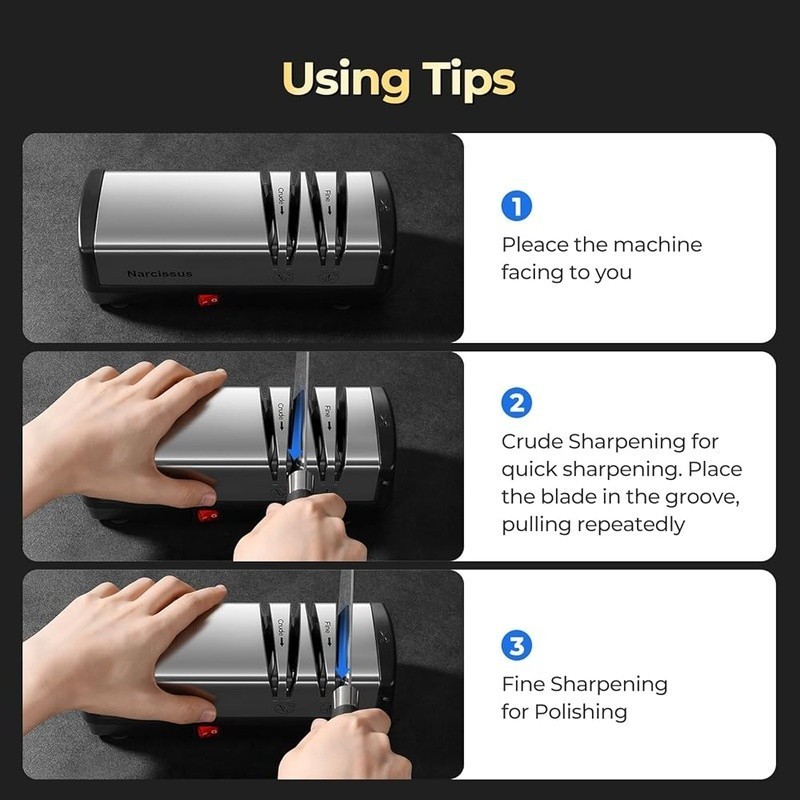 Using Tips

Crude
Fine
Narcissus

1
Pleace the machine facing to you

Crude
Fine

2
Crude Sharpening for quick sharpening. Place the blade in the groove, pulling repeatedly

Crude
Fine

3
Fine Sharpening for Polishing