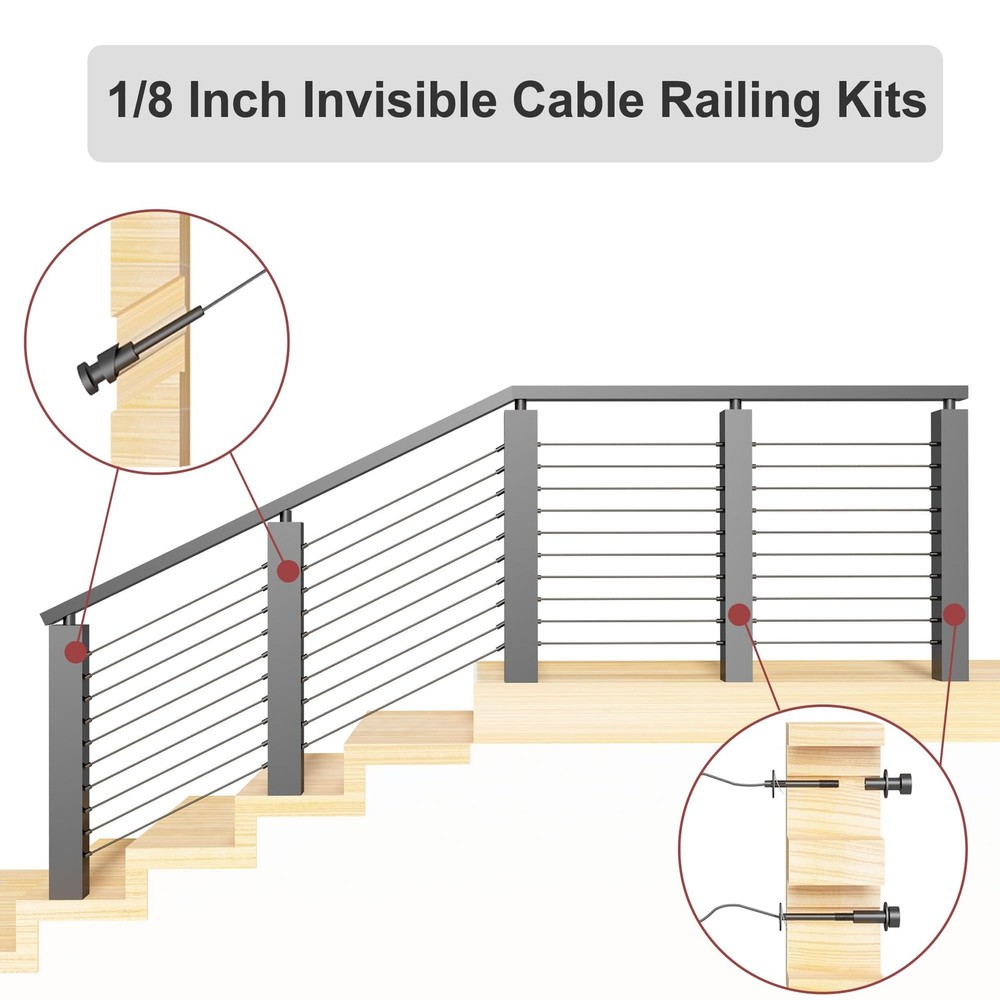 1/8 Inch Invisible Cable Railing Kits