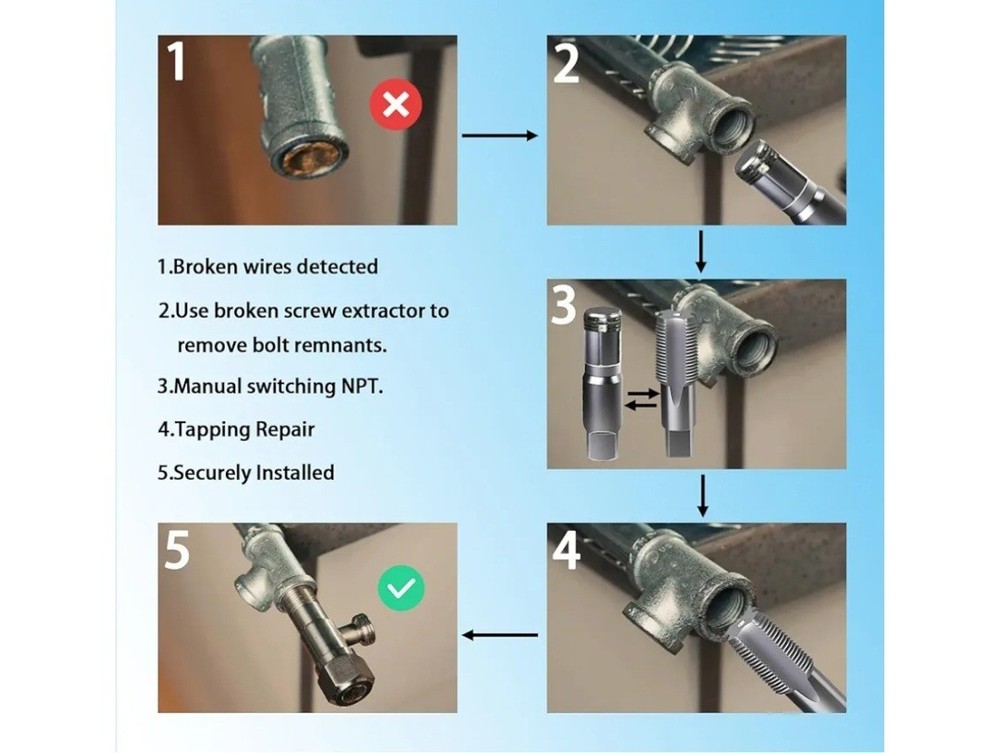 1

2

1.Broken wires detected

2.Use broken screw extractor to remove bolt remnants.

3.Manual switching NPT.

4.Tapping Repair

5.Securely Installed

3

5

4