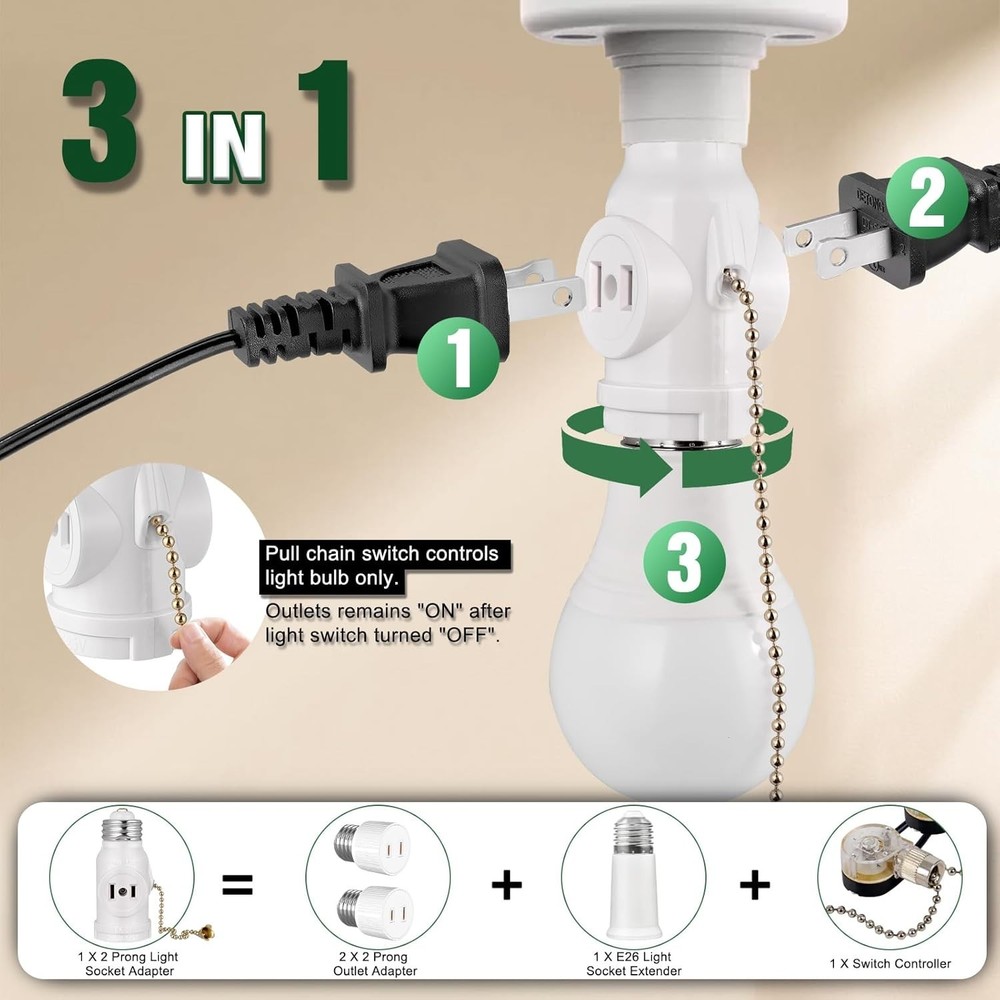 3 IN 1

2

1

3

Pull chain switch controls light bulb only.

Outlets remains "ON" after light switch turned "OFF".

=

+

+

1 X 2 Prong Light Socket Adapter

2 X 2 Prong Outlet Adapter

1 X E26 Light Socket Extender

1 X Switch Controller