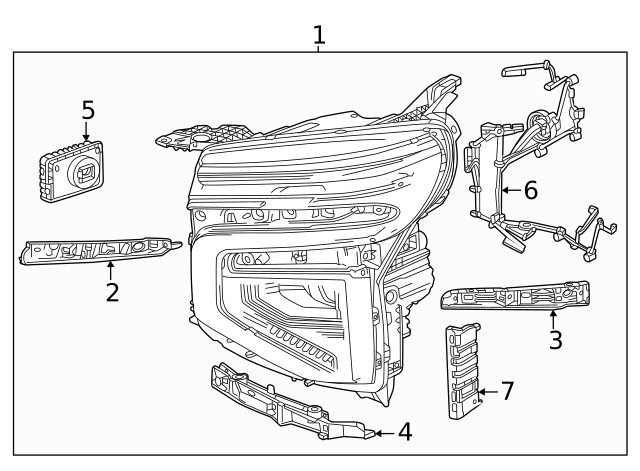 1
5
6
2
3
7
4