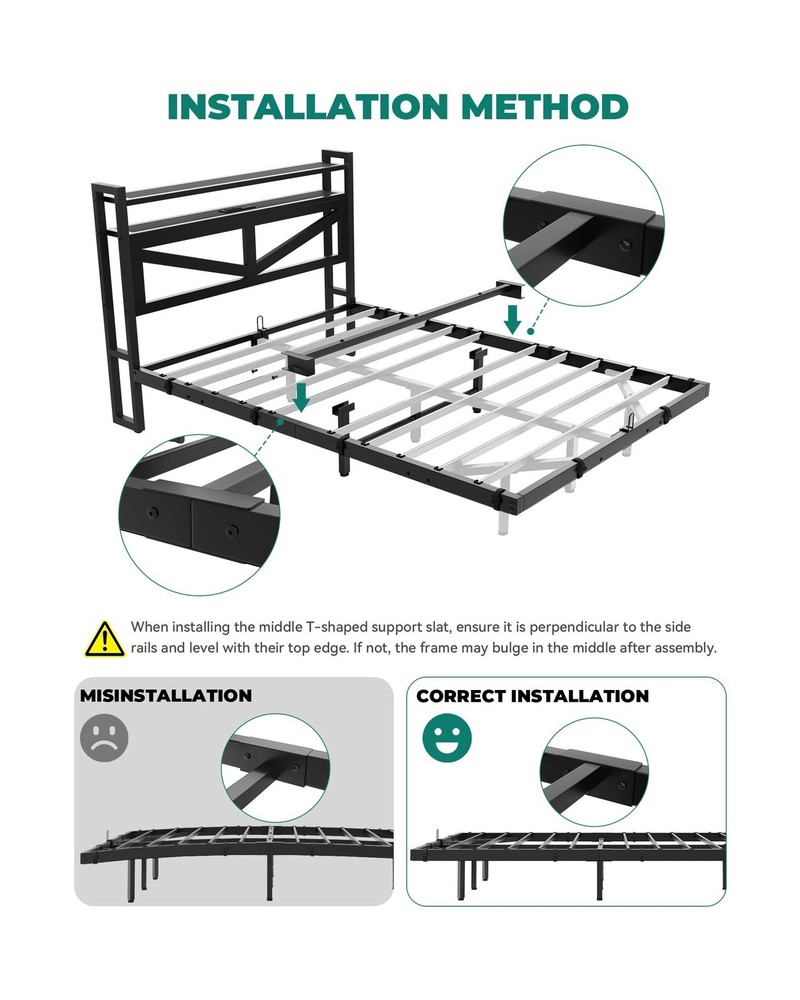 INSTALLATION METHOD

When installing the middle T-shaped support slat, ensure it is perpendicular to the side rails and level with their top edge. If not, the frame may bulge in the middle after assembly.

MISINSTALLATION

CORRECT INSTALLATION