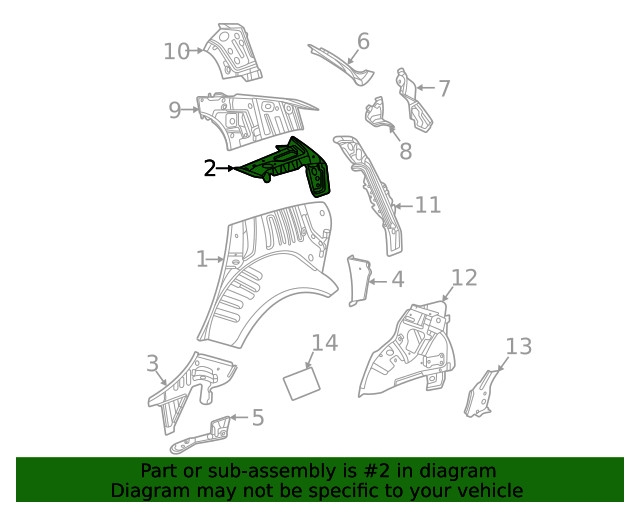 10
6
7
9
8
2
11
1
4
12
14
13
3
5

Part or sub-assembly is #2 in diagram
Diagram may not be specific to your vehicle