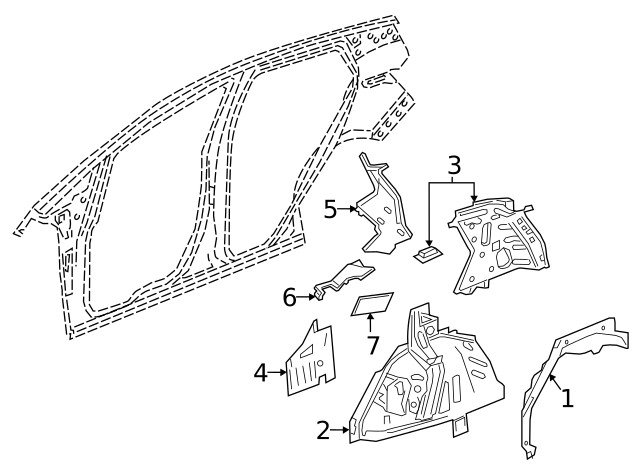 3
5
6
7
4
2
1