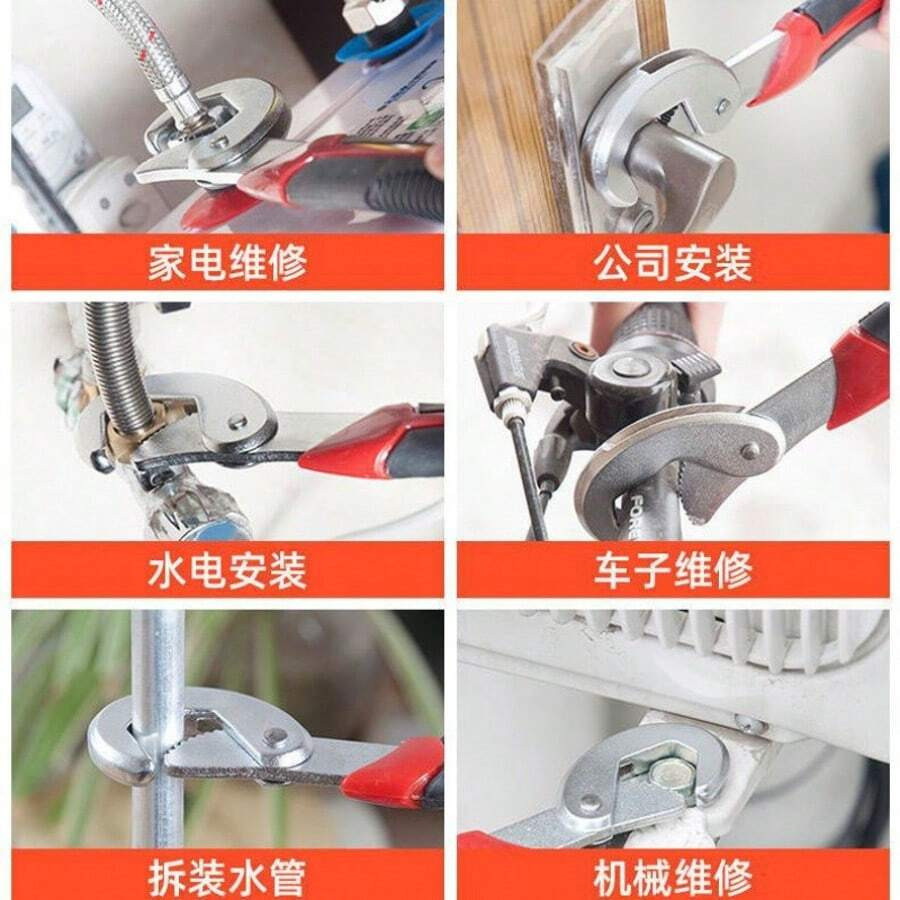 家电维修

公司安装

水电安装

车子维修

拆装水管

机械维修