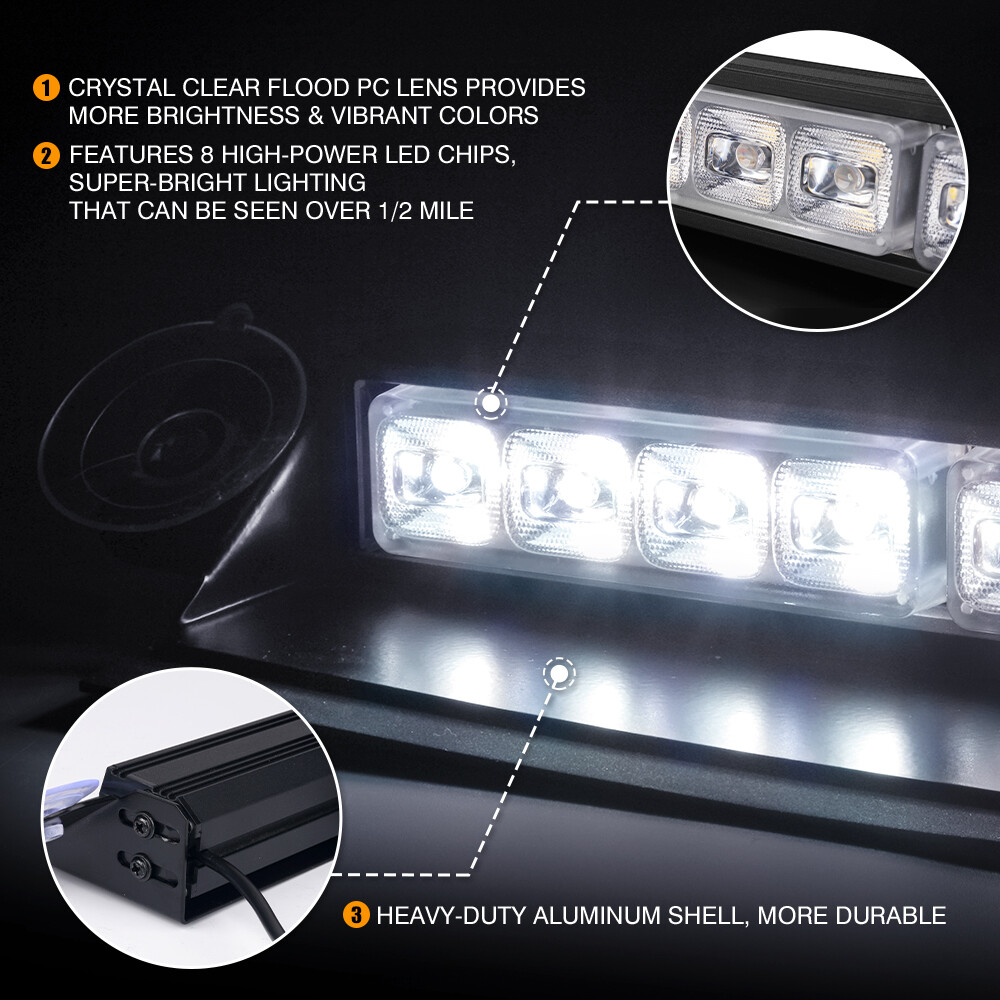 1 CRYSTAL CLEAR FLOOD PC LENS PROVIDES MORE BRIGHTNESS & VIBRANT COLORS

2 FEATURES 8 HIGH-POWER LED CHIPS, SUPER-BRIGHT LIGHTING THAT CAN BE SEEN OVER 1/2 MILE

3 HEAVY-DUTY ALUMINUM SHELL, MORE DURABLE