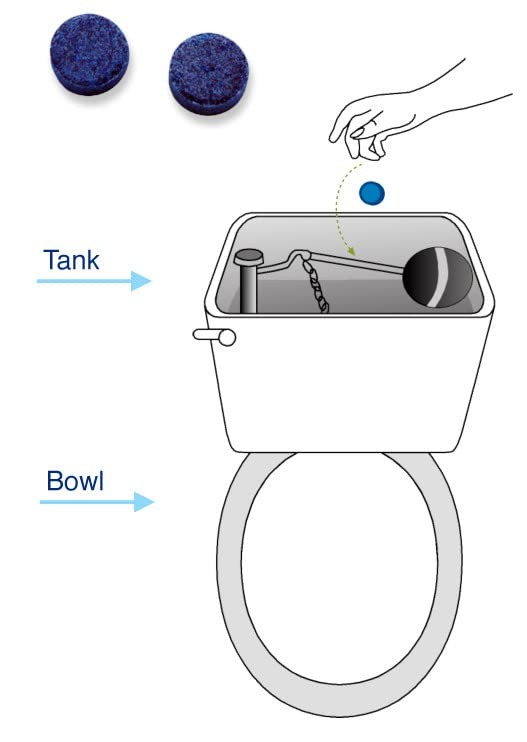 Tank

Bowl