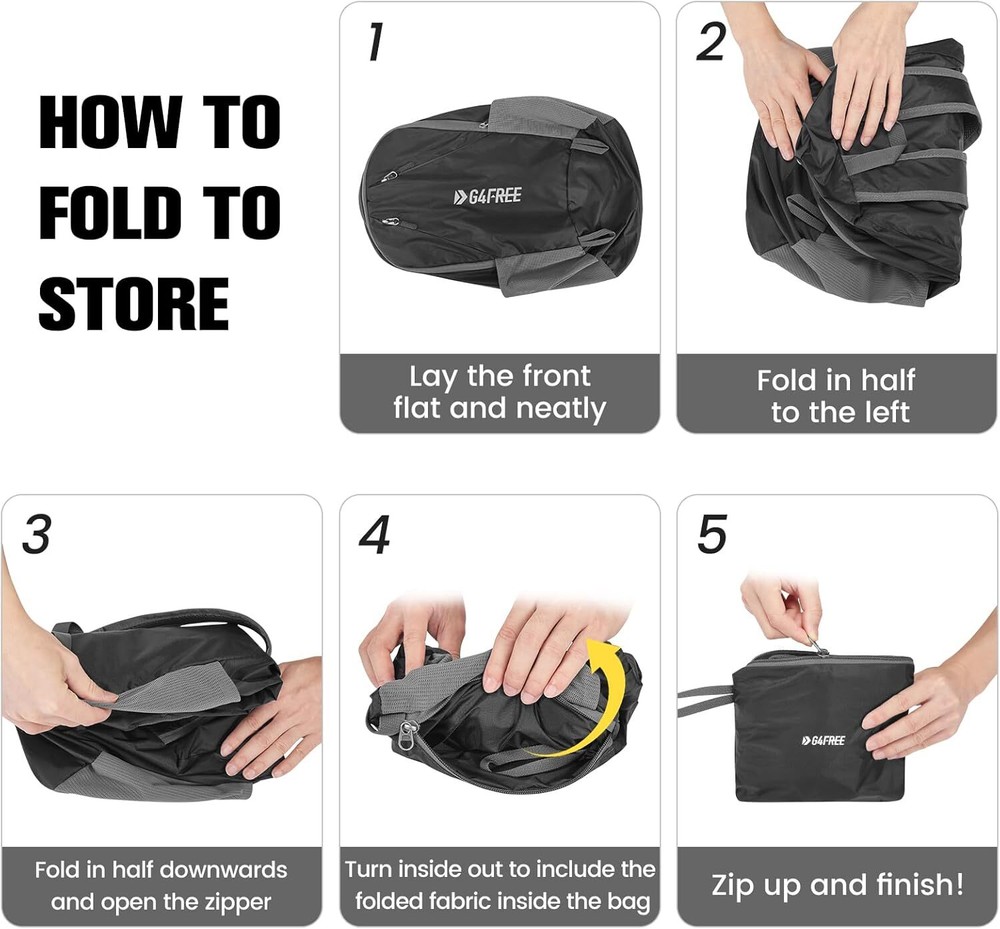 HOW TO FOLD TO STORE

1

G4FREE

Lay the front flat and neatly

2

Fold in half to the left

3

Fold in half downwards and open the zipper

4

Turn inside out to include the folded fabric inside the bag

5

G4FREE

Zip up and finish!