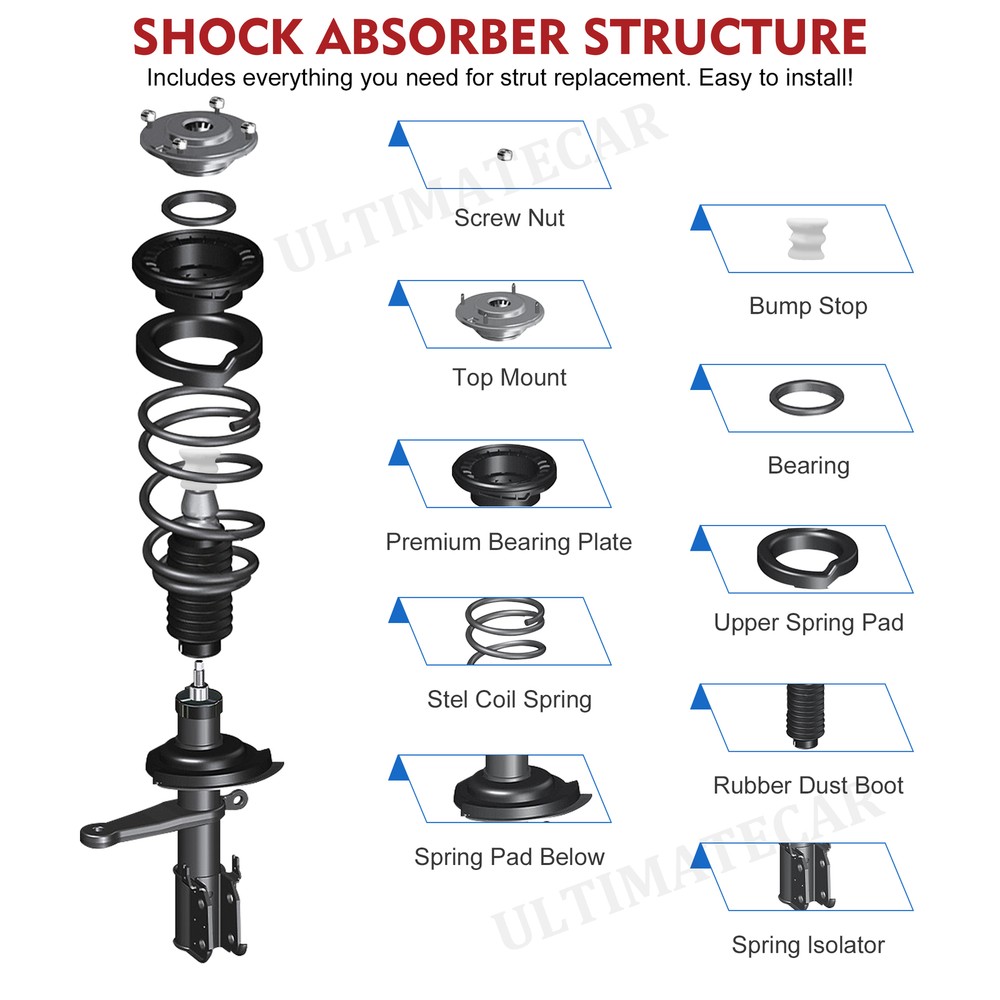 SHOCK ABSORBER STRUCTURE
Includes everything you need for strut replacement. Easy to install!

ULTIMATECAR

Screw Nut

Top Mount

Premium Bearing Plate

Stel Coil Spring

Spring Pad Below

Bump Stop

Bearing

Upper Spring Pad

Rubber Dust Boot

Spring Isolator

ULTIMATECAR