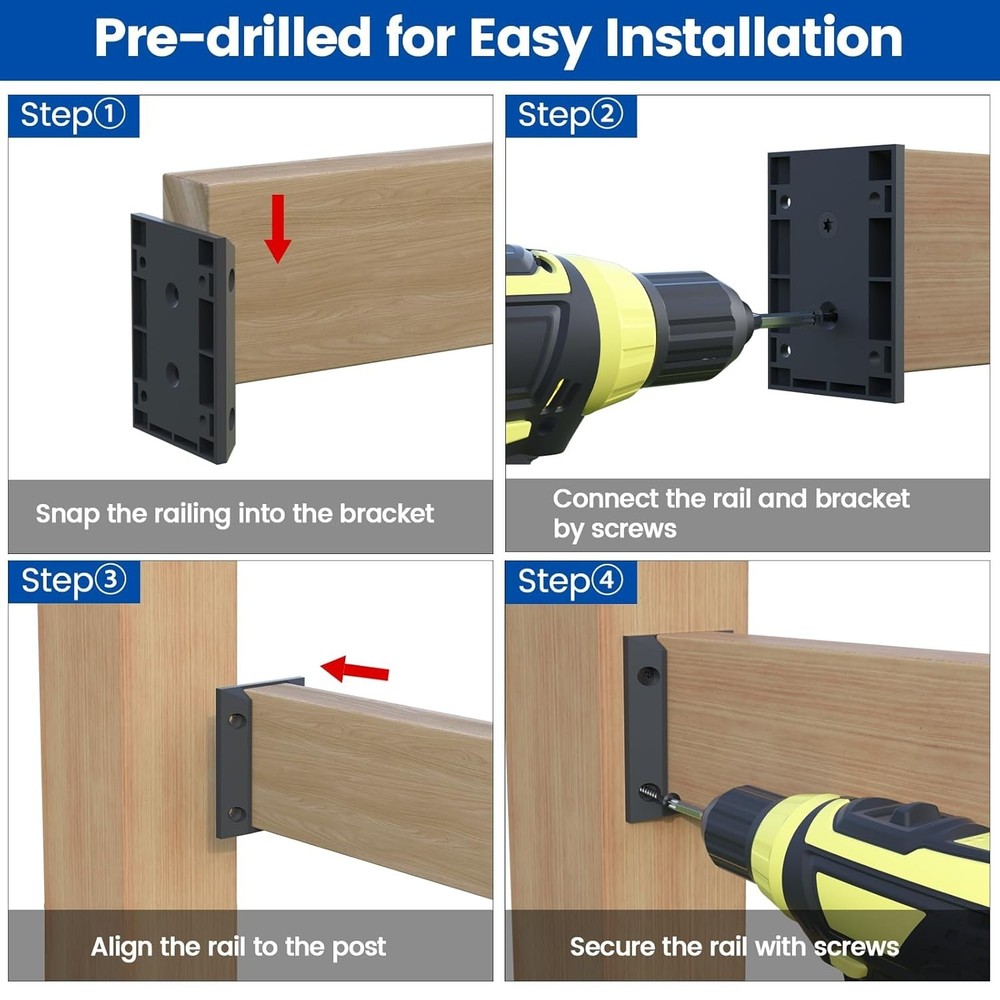 Pre-drilled for Easy Installation

Step①

Snap the railing into the bracket

Step②

Connect the rail and bracket by screws

Step③

Align the rail to the post

Step④

Secure the rail with screws