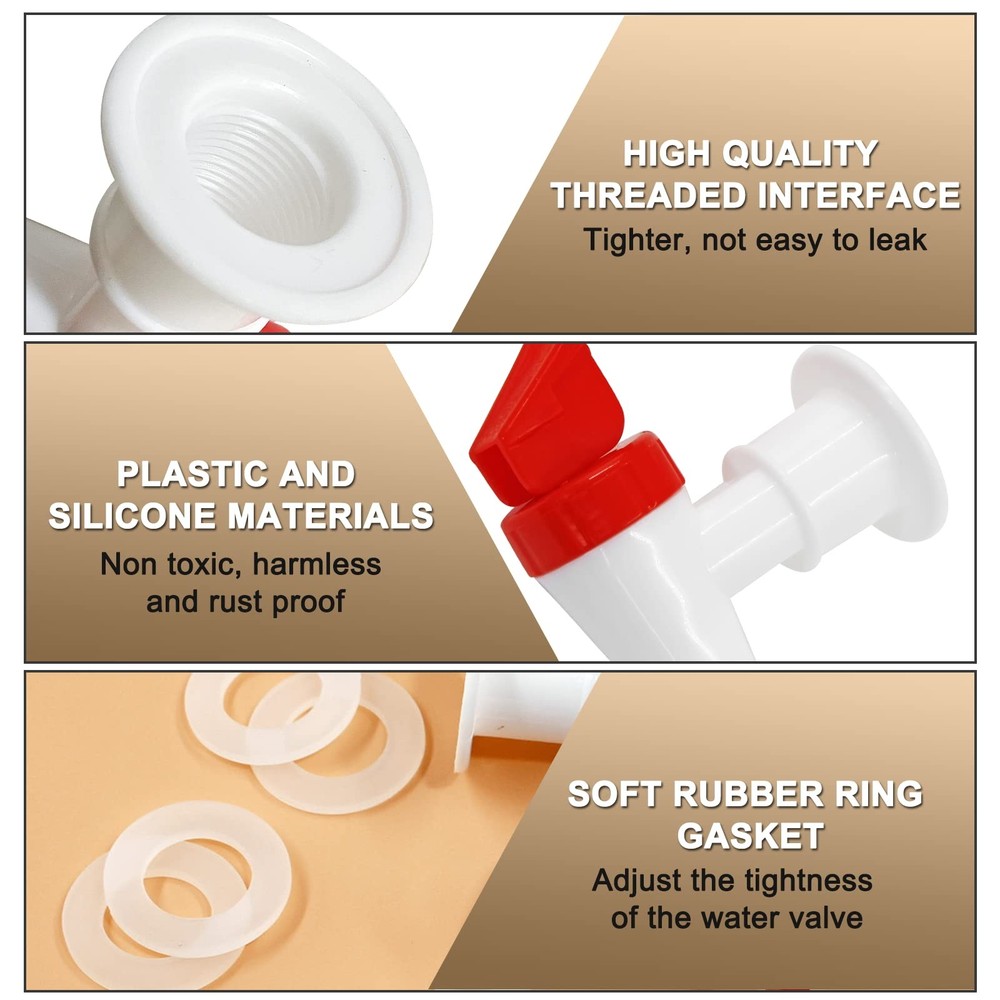 HIGH QUALITY
THREADED INTERFACE
Tighter, not easy to leak

PLASTIC AND
SILICONE MATERIALS
Non toxic, harmless
and rust proof

SOFT RUBBER RING
GASKET
Adjust the tightness
of the water valve