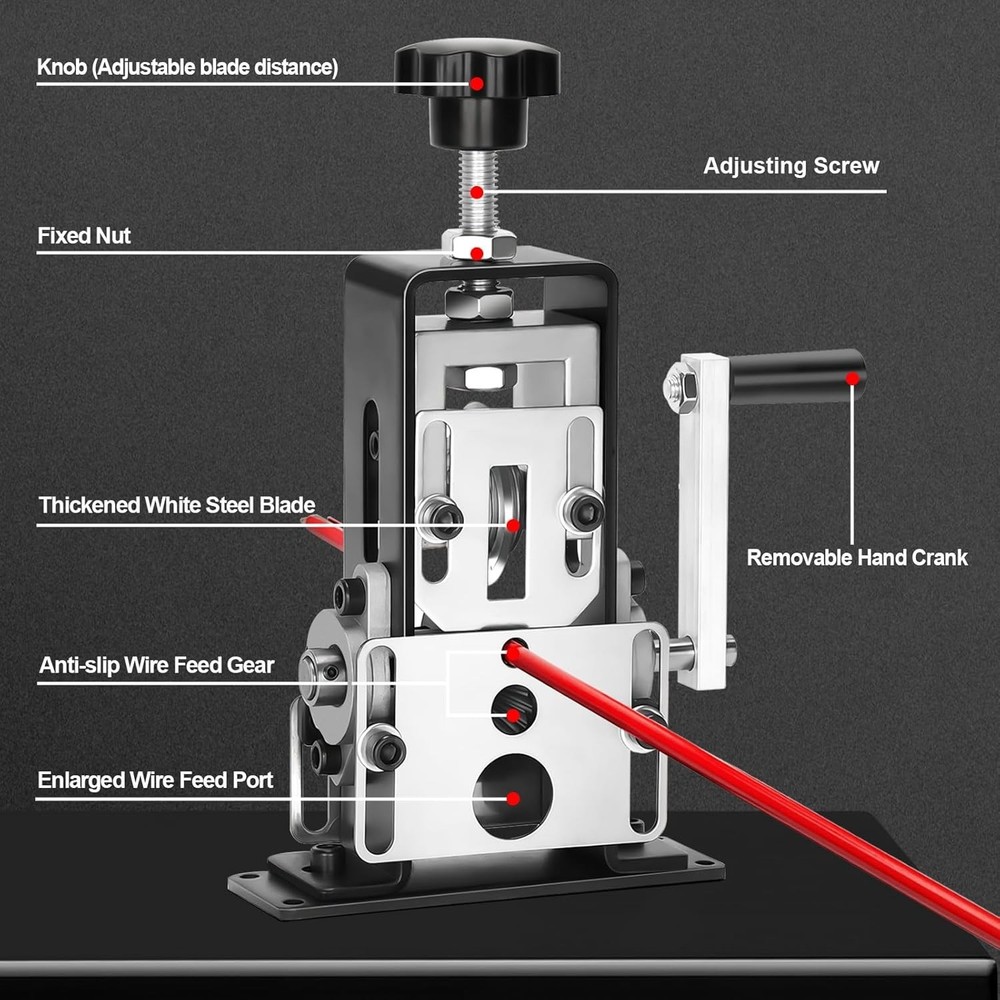 Knob (Adjustable blade distance)

Adjusting Screw

Fixed Nut

Thickened White Steel Blade

Removable Hand Crank

Anti-slip Wire Feed Gear

Enlarged Wire Feed Port