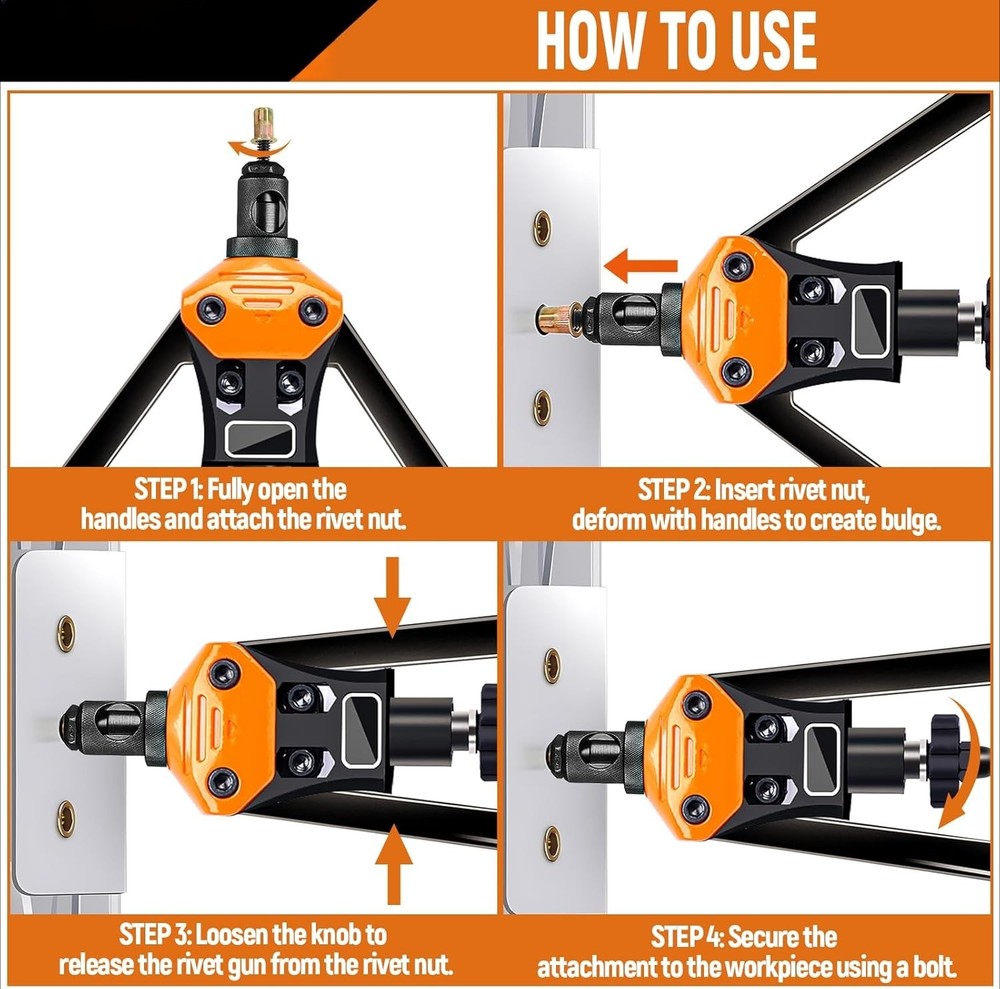 HOW TO USE

STEP 1: Fully open the handles and attach the rivet nut.

STEP 2: Insert rivet nut, deform with handles to create bulge.

STEP 3: Loosen the knob to release the rivet gun from the rivet nut.

STEP 4: Secure the attachment to the workpiece using a bolt.