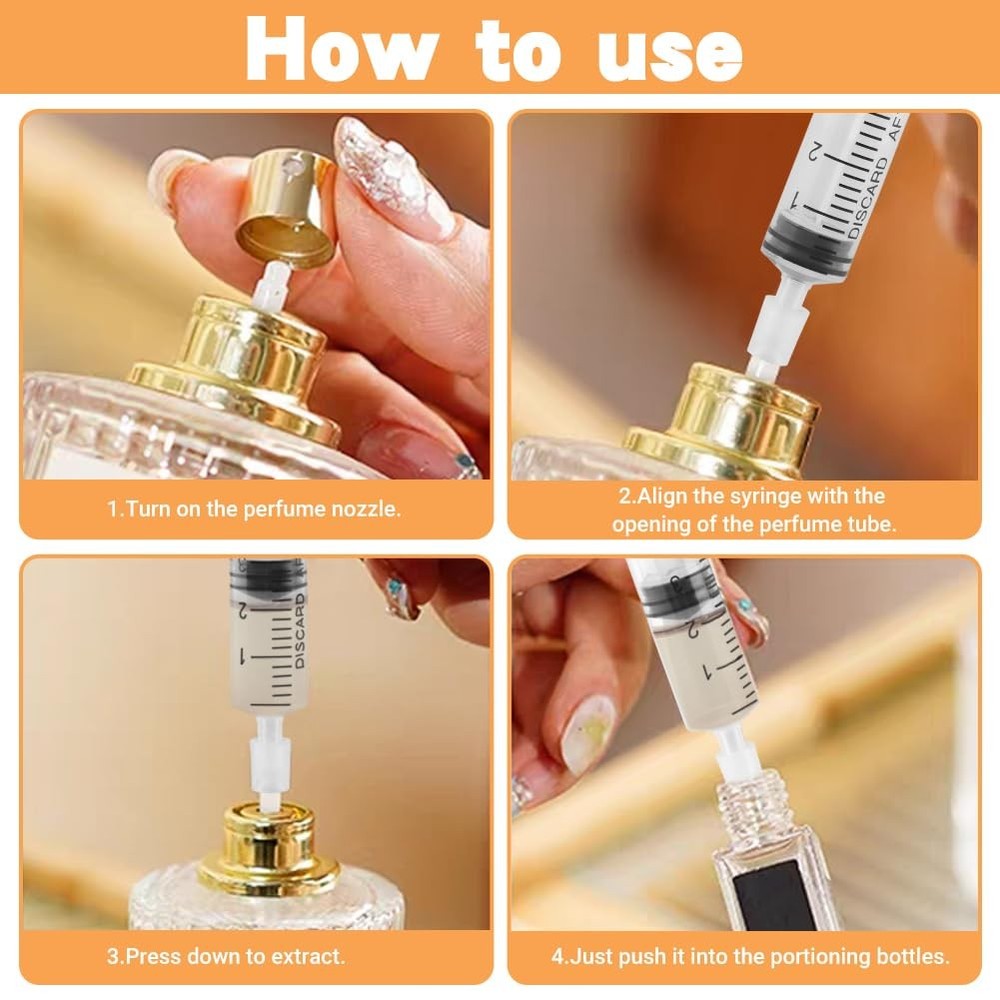 How to use

2
1
DISCARD AF

1.Turn on the perfume nozzle.

2.Align the syringe with the opening of the perfume tube.

2
1
DISCARD

2
1

3.Press down to extract.

4.Just push it into the portioning bottles.