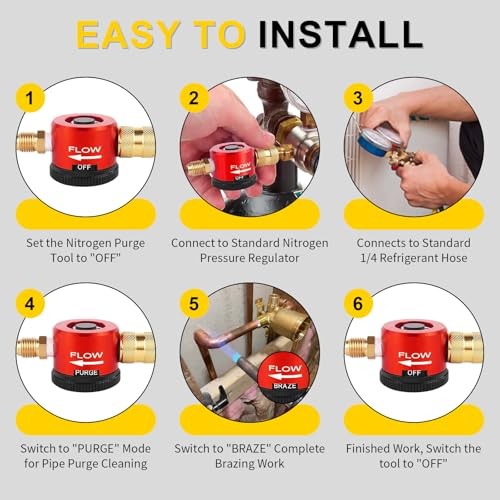 EASY TO INSTALL

1
FLOW
OFF

Set the Nitrogen Purge Tool to "OFF"

2
FLOW
OFF

Connect to Standard Nitrogen Pressure Regulator

3

Connects to Standard 1/4 Refrigerant Hose

4
FLOW
PURGE

Switch to "PURGE" Mode for Pipe Purge Cleaning

5
FLOW
BRAZE

Switch to "BRAZE" Complete Brazing Work

6
FLOW
OFF

Finished Work, Switch the tool to "OFF"