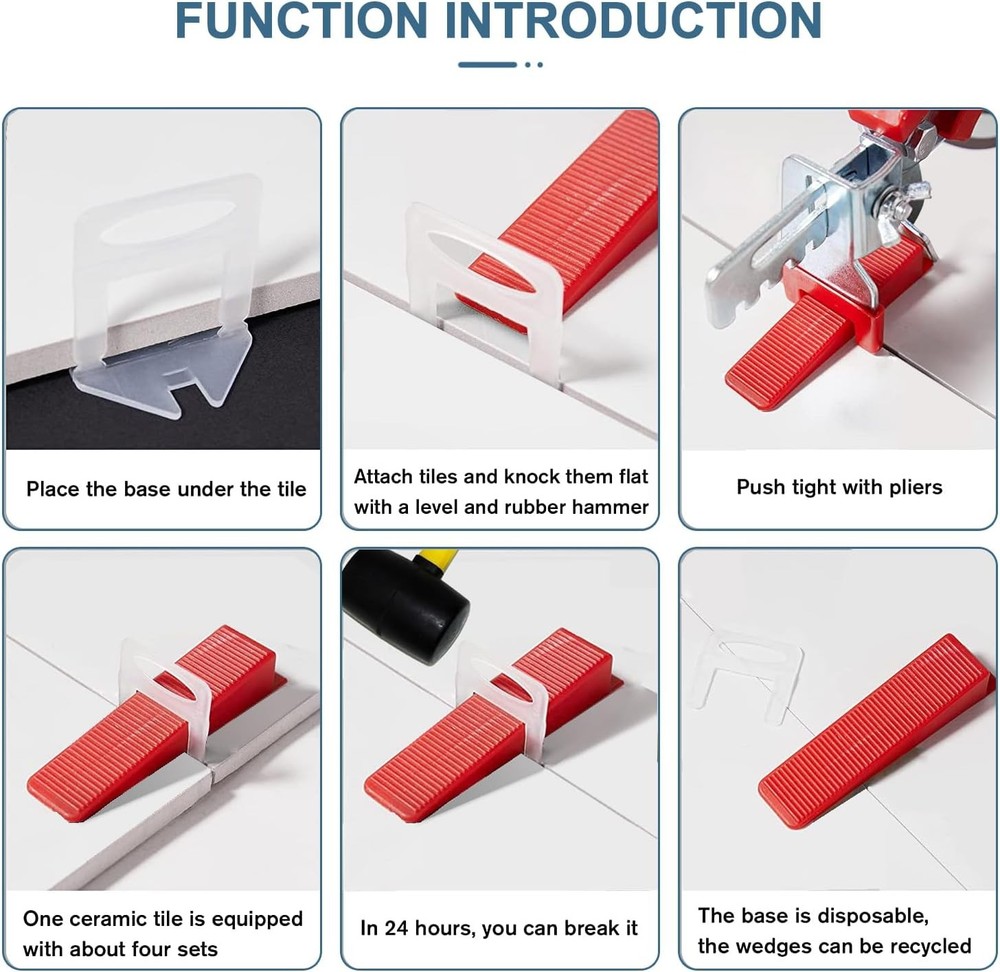 FUNCTION INTRODUCTION

Place the base under the tile

Attach tiles and knock them flat with a level and rubber hammer

Push tight with pliers

One ceramic tile is equipped with about four sets

In 24 hours, you can break it

The base is disposable, the wedges can be recycled