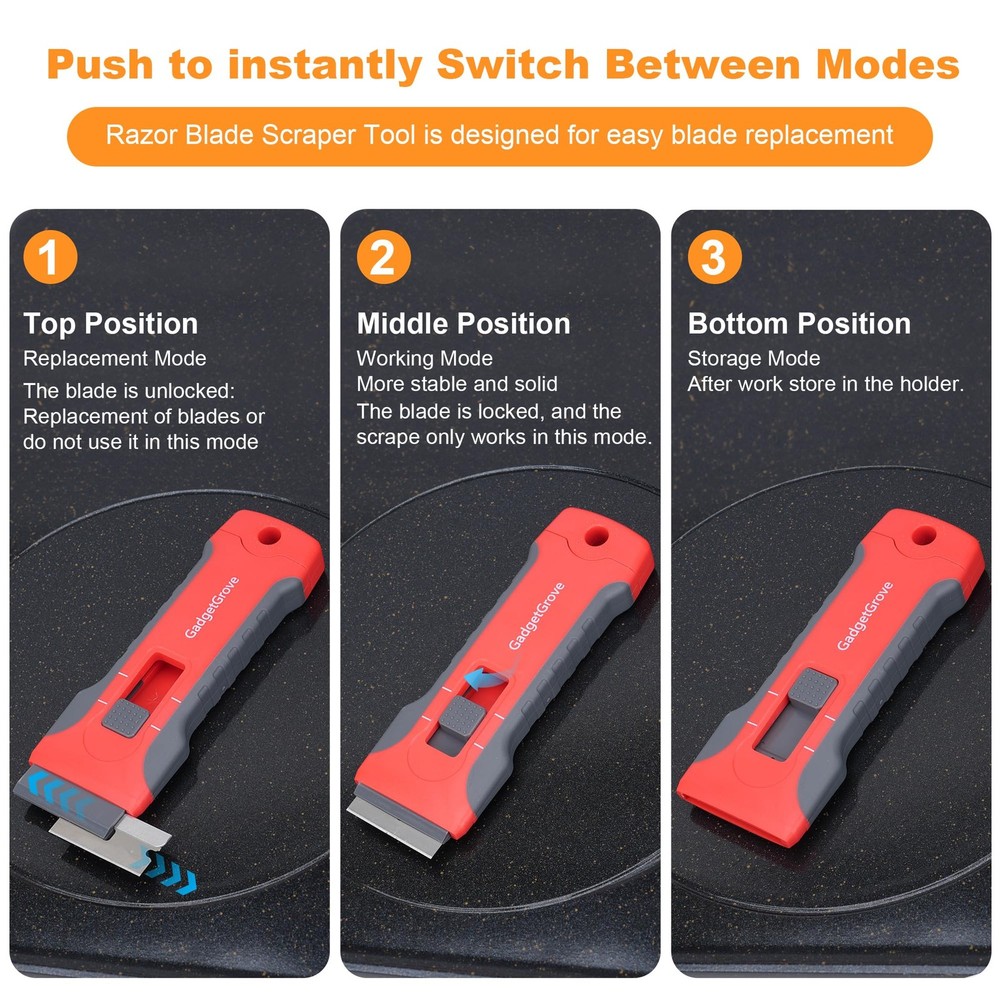 Push to instantly Switch Between Modes

Razor Blade Scraper Tool is designed for easy blade replacement

1

Top Position

Replacement Mode

The blade is unlocked: Replacement of blades or do not use it in this mode

GadgetGrove

2

Middle Position

Working Mode
More stable and solid

The blade is locked, and the scrape only works in this mode.

GadgetGrove

3

Bottom Position

Storage Mode
After work store in the holder.

GadgetGrove