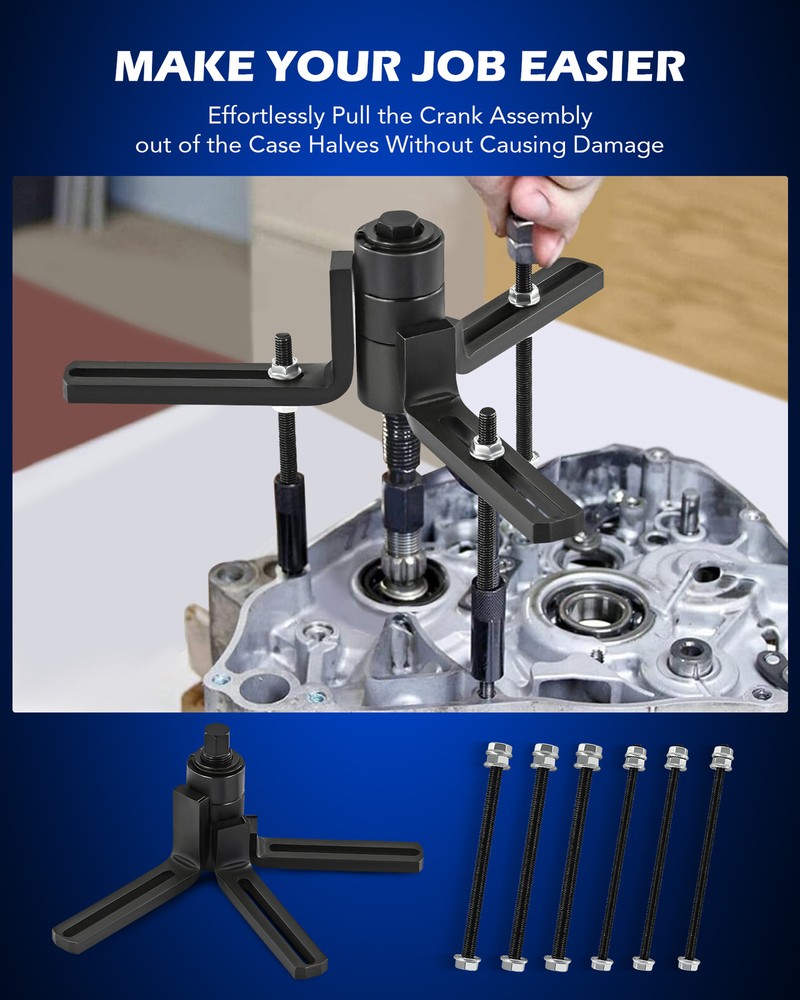 MAKE YOUR JOB EASIER

Effortlessly Pull the Crank Assembly out of the Case Halves Without Causing Damage