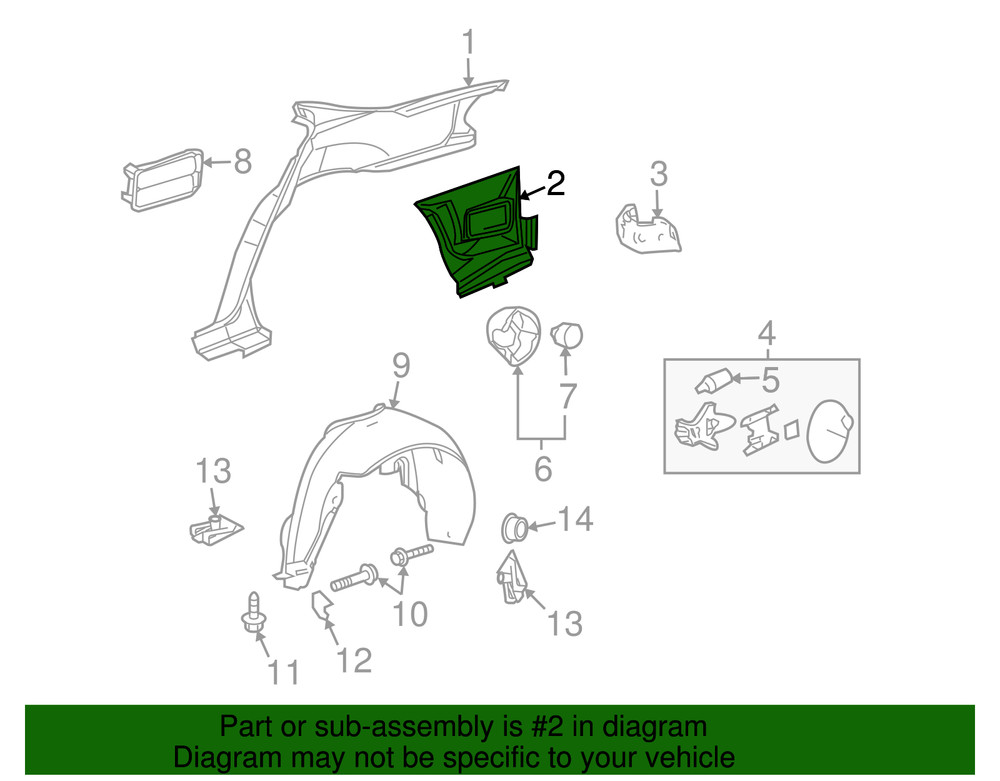 1
8
2
3
4
5
9
7
6
13
14
10
13
11
12

Part or sub-assembly is #2 in diagram
Diagram may not be specific to your vehicle