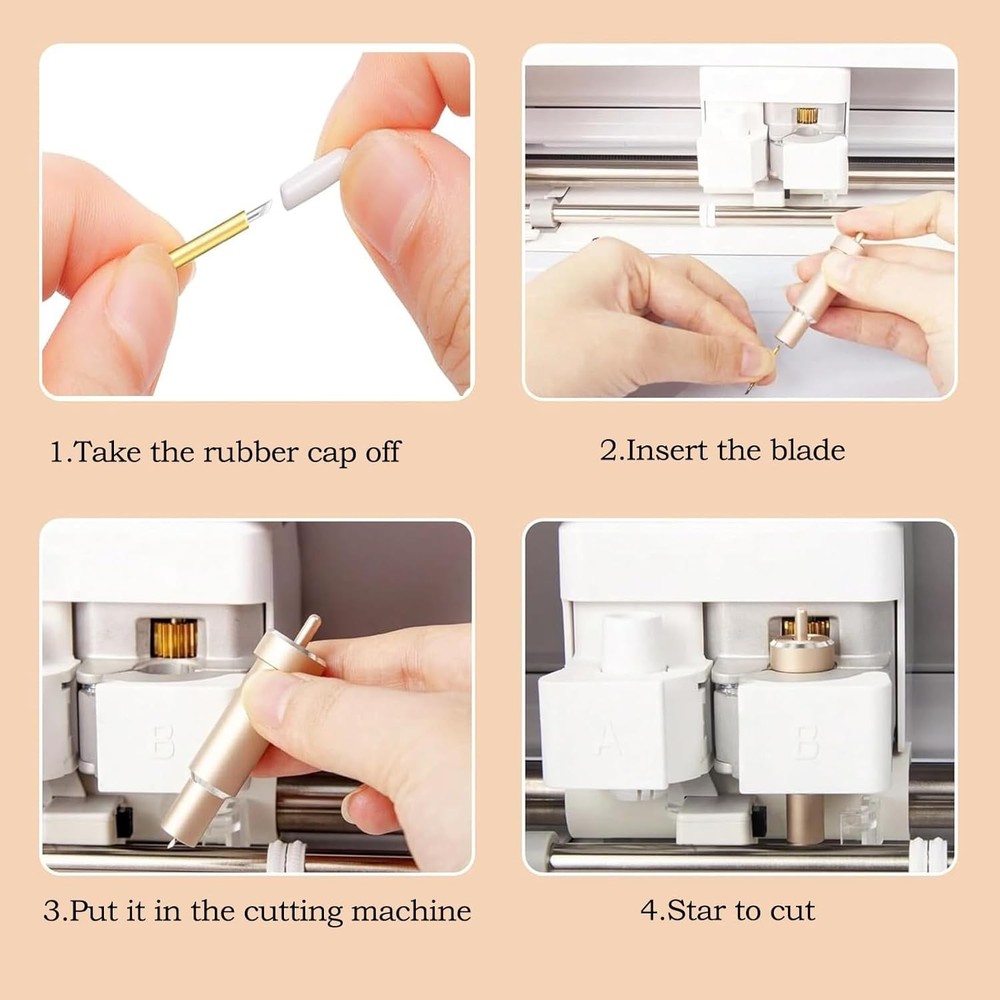 1.Take the rubber cap off

2.Insert the blade

B

3.Put it in the cutting machine

A

B

4.Star to cut