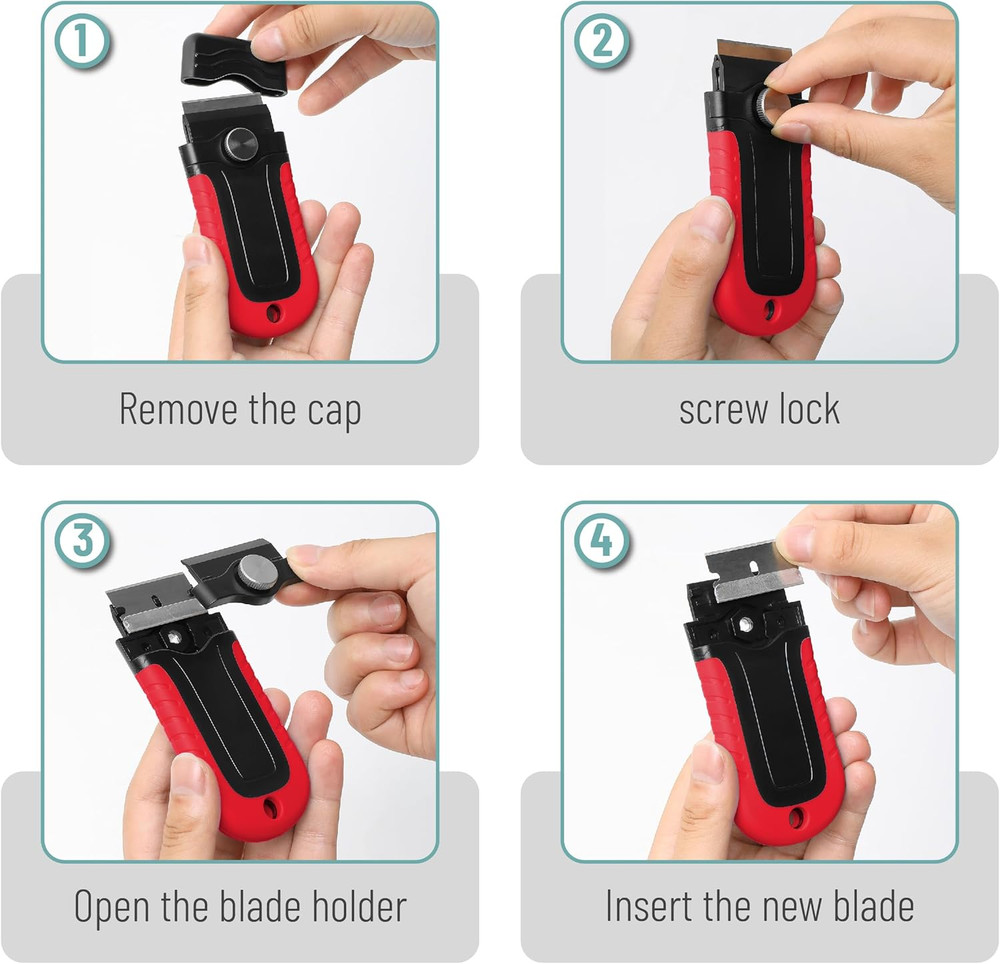 1

Remove the cap

2

screw lock

3

Open the blade holder

4

Insert the new blade