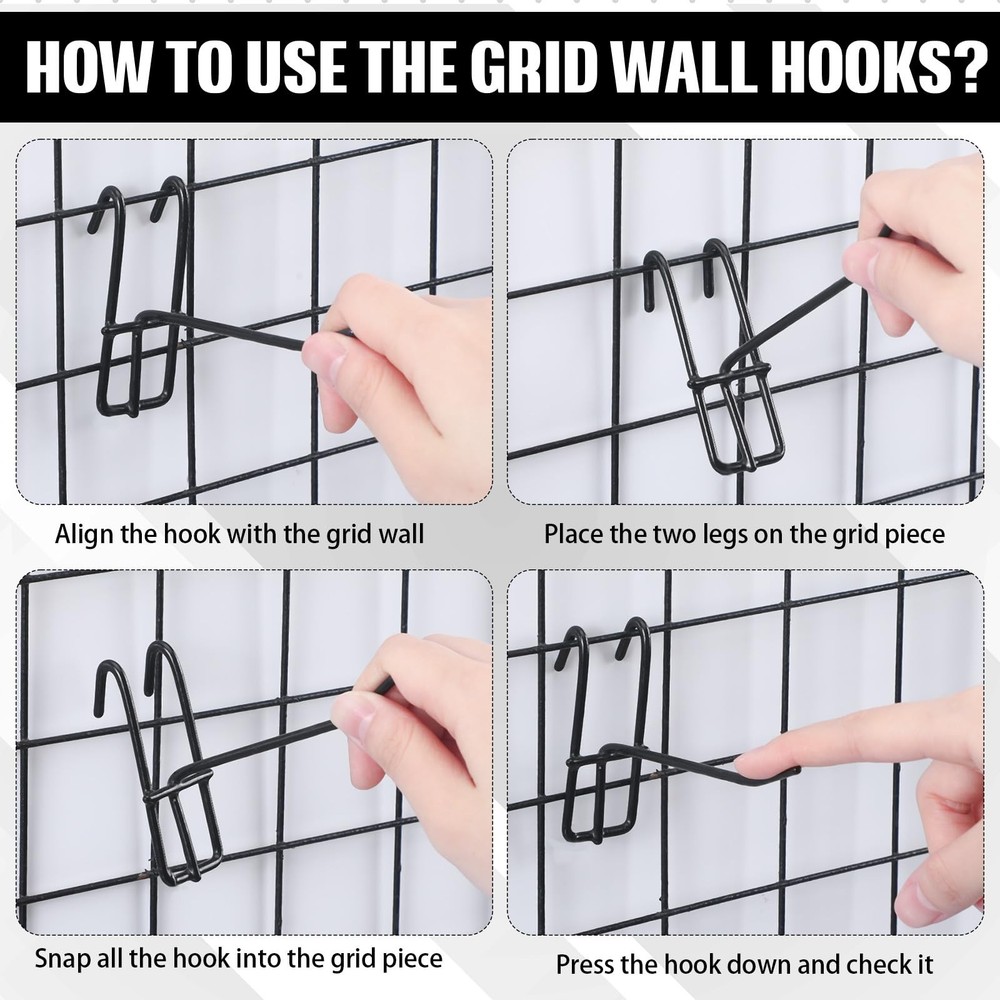 HOW TO USE THE GRID WALL HOOKS?

Align the hook with the grid wall

Place the two legs on the grid piece

Snap all the hook into the grid piece

Press the hook down and check it