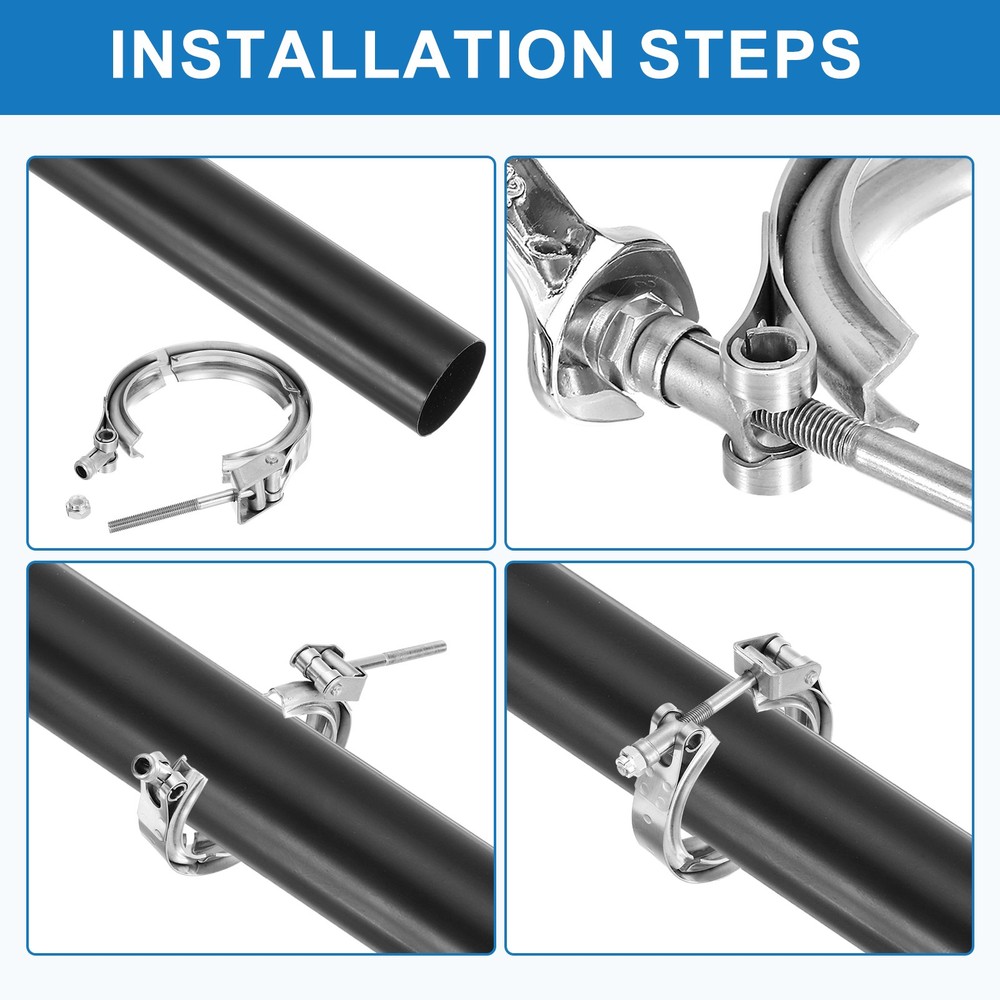 INSTALLATION STEPS