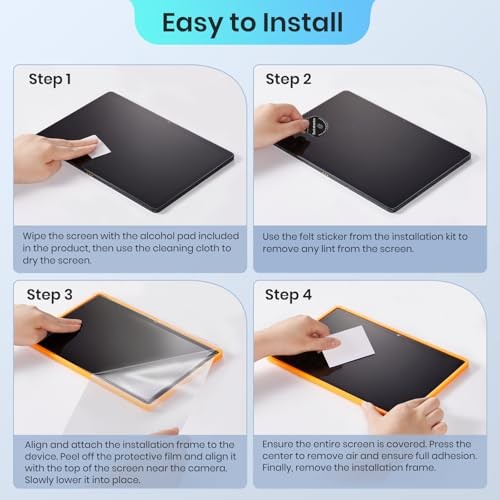 Easy to Install

Step 1

Wipe the screen with the alcohol pad included in the product, then use the cleaning cloth to dry the screen.

Step 2

Use the felt sticker from the installation kit to remove any lint from the screen.

Step 3

Align and attach the installation frame to the device. Peel off the protective film and align it with the top of the screen near the camera. Slowly lower it into place.

Step 4

Ensure the entire screen is covered. Press the center to remove air and ensure full adhesion. Finally, remove the installation frame.