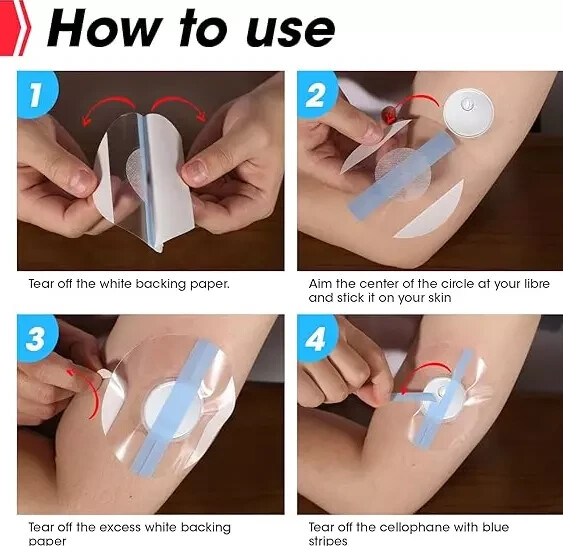 How to use

1

Tear off the white backing paper.

2

Aim the center of the circle at your libre and stick it on your skin

3

Tear off the excess white backing paper

4

Tear off the cellophane with blue stripes