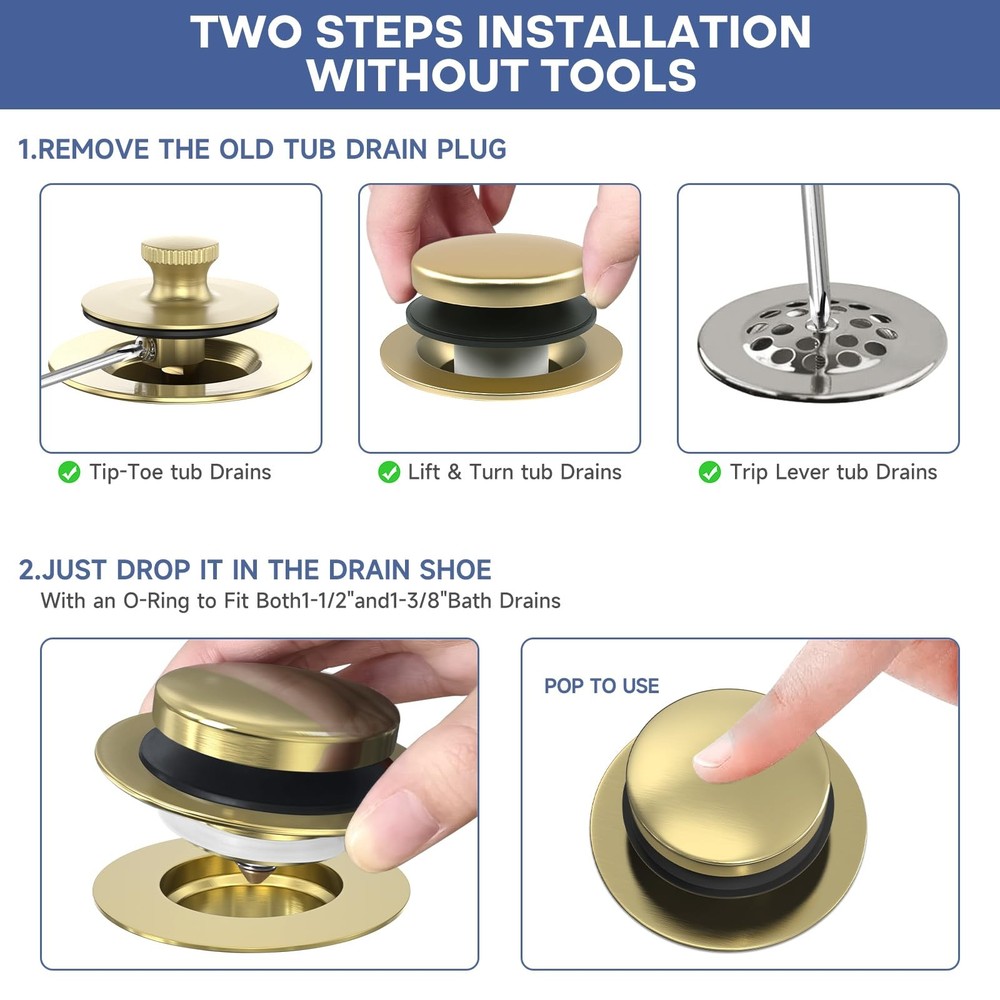 TWO STEPS INSTALLATION WITHOUT TOOLS

1.REMOVE THE OLD TUB DRAIN PLUG

Tip-Toe tub Drains

Lift & Turn tub Drains

Trip Lever tub Drains

2.JUST DROP IT IN THE DRAIN SHOE

With an O-Ring to Fit Both1-1/2"and1-3/8"Bath Drains

POP TO USE