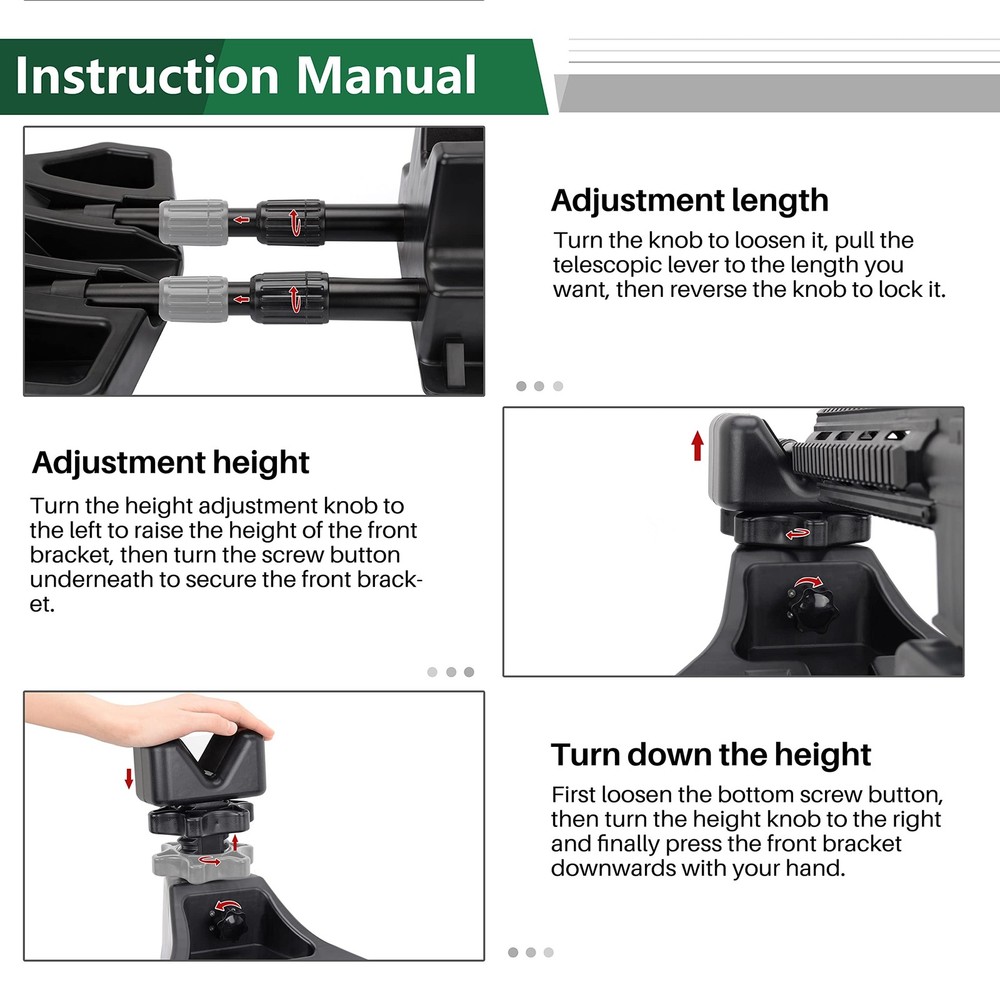 Instruction Manual

Adjustment length

Turn the knob to loosen it, pull the telescopic lever to the length you want, then reverse the knob to lock it.

Adjustment height

Turn the height adjustment knob to the left to raise the height of the front bracket, then turn the screw button underneath to secure the front bracket.

Turn down the height

First loosen the bottom screw button, then turn the height knob to the right and finally press the front bracket downwards with your hand.